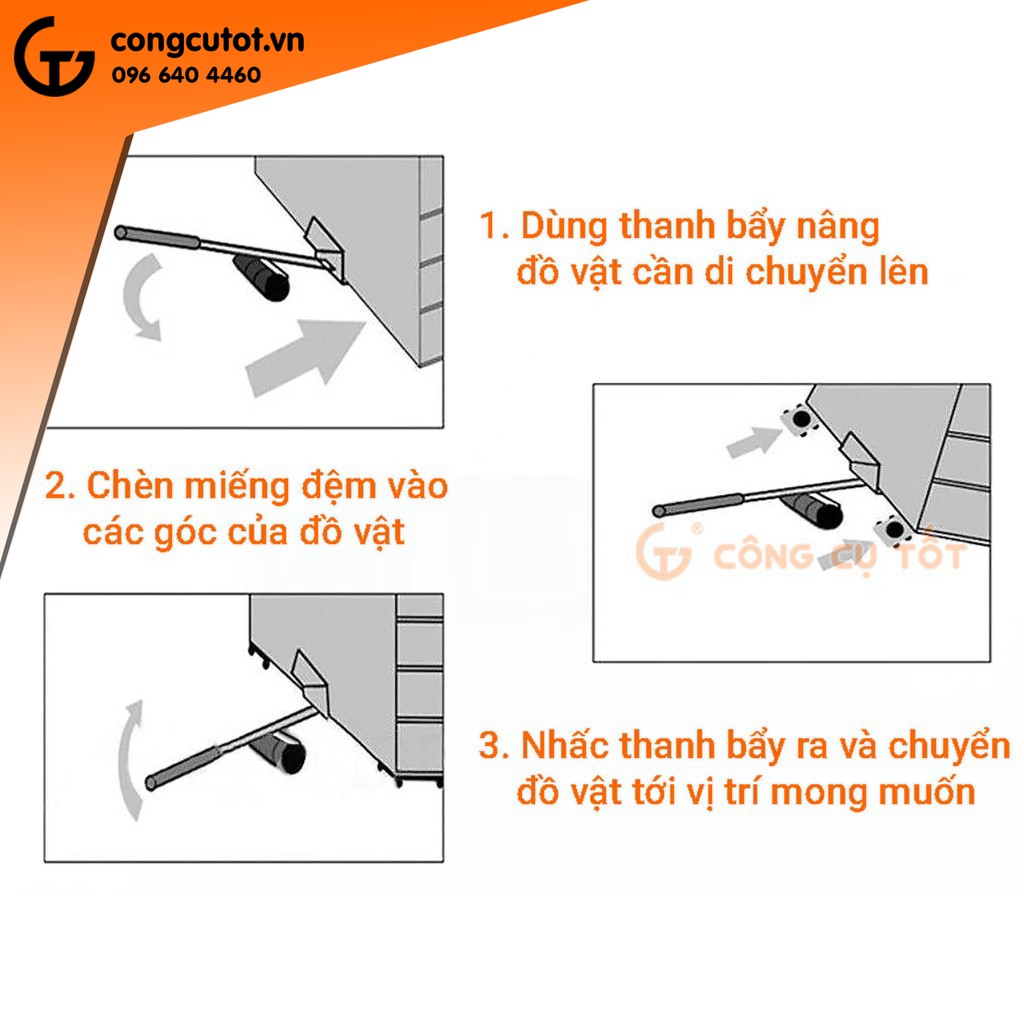 congcutot.vn
096 640 4460

1. Dùng thanh bẩy nâng đồ vật cần di chuyển lên

2. Chèn miếng đệm vào các góc của đồ vật

CÔNG CỤ TỐT

3. Nhấc thanh bẩy ra và chuyển đồ vật tới vị trí mong muốn