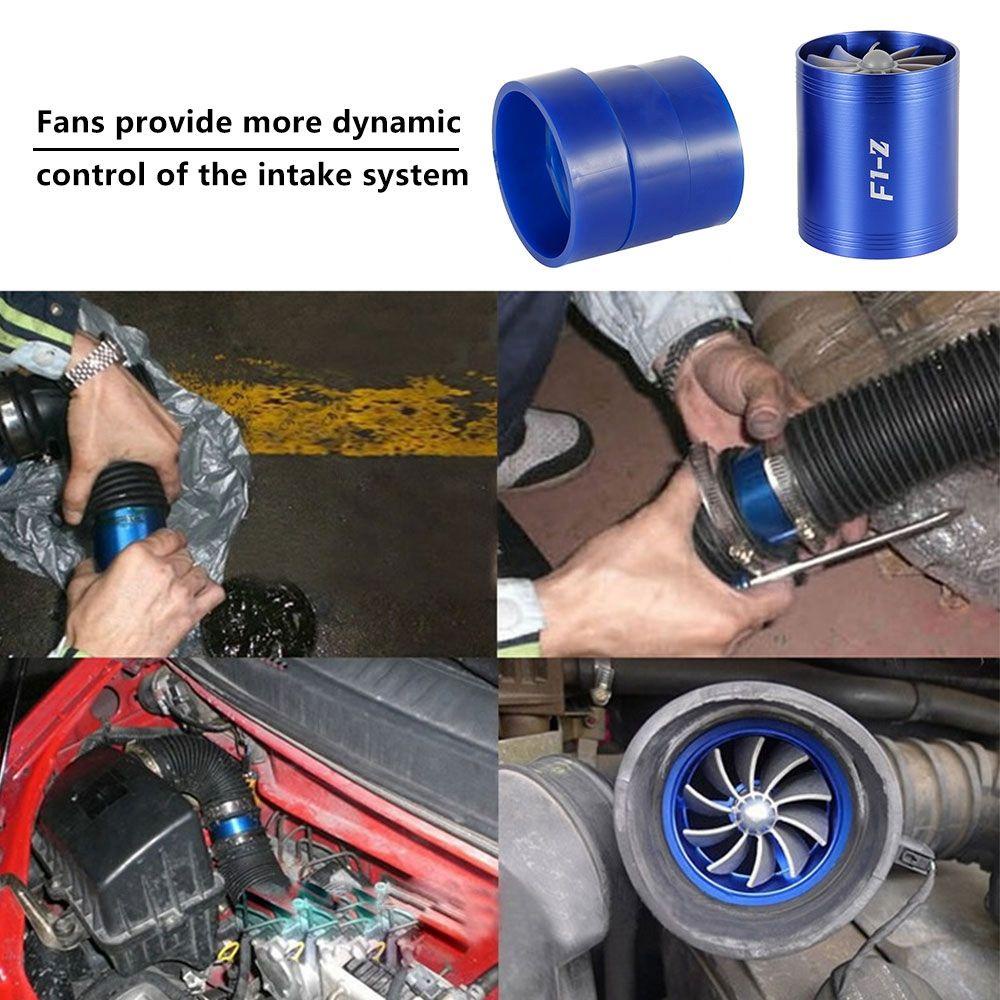 Fans provide more dynamic control of the intake system

F1-Z