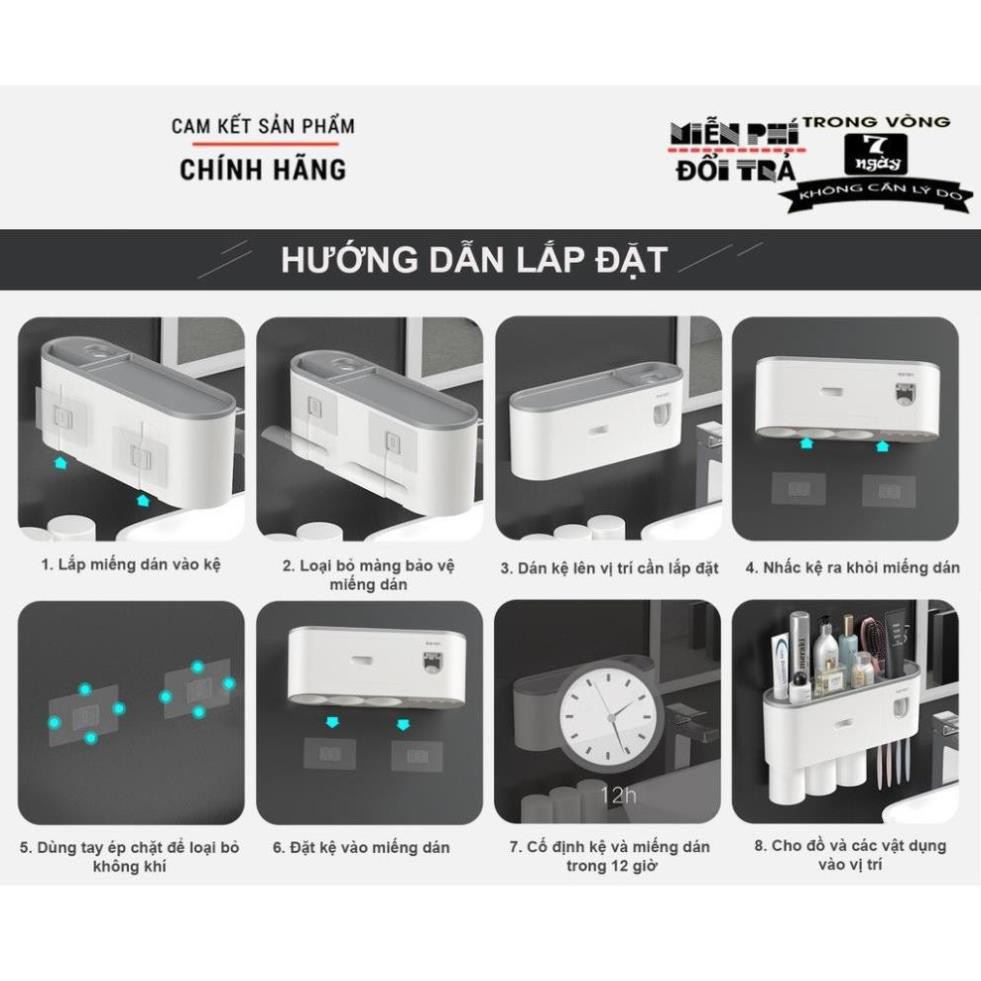 CAM KẾT SẢN PHẨM

CHÍNH HÃNG

MIỄN PHÍ ĐỔI TRẢ

TRONG VÒNG

7 ngày

KHÔNG CẦN LÝ DO

HƯỚNG DẪN LẮP ĐẶT

1. Lắp miếng dán vào kệ

2. Loại bỏ màng bảo vệ miếng dán

3. Dán kệ lên vị trí cần lắp đặt

4. Nhấc kệ ra khỏi miếng dán

5. Dùng tay ép chặt để loại bỏ không khí

6. Đặt kệ vào miếng dán

12h

7. Cố định kệ và miếng dán trong 12 giờ

8. Cho đồ và các vật dụng vào vị trí