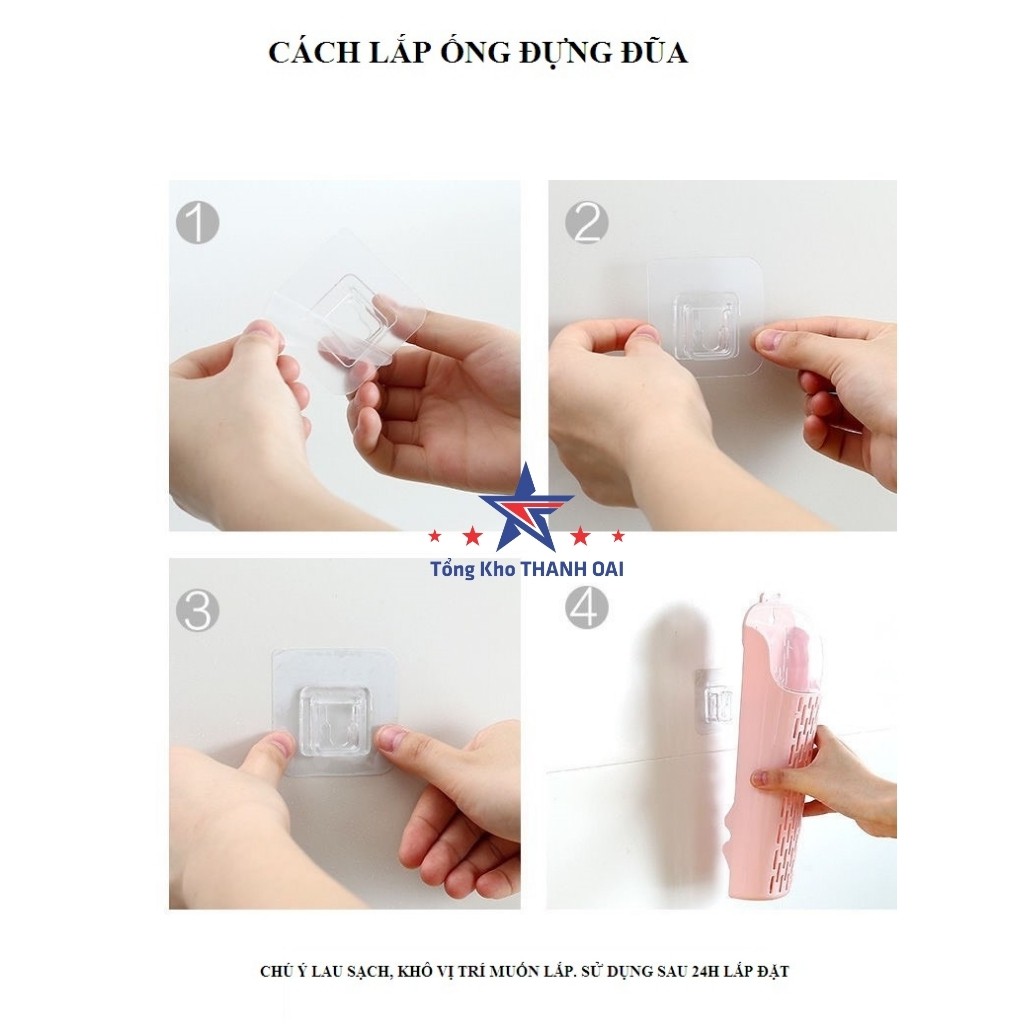 CÁCH LẮP ỐNG ĐỰNG ĐŨA

1

2

Tổng Kho THANH OAI

3

4

CHÚ Ý LAU SẠCH, KHÔ VỊ TRÍ MUỐN LẮP. SỬ DỤNG SAU 24H LẮP ĐẶT