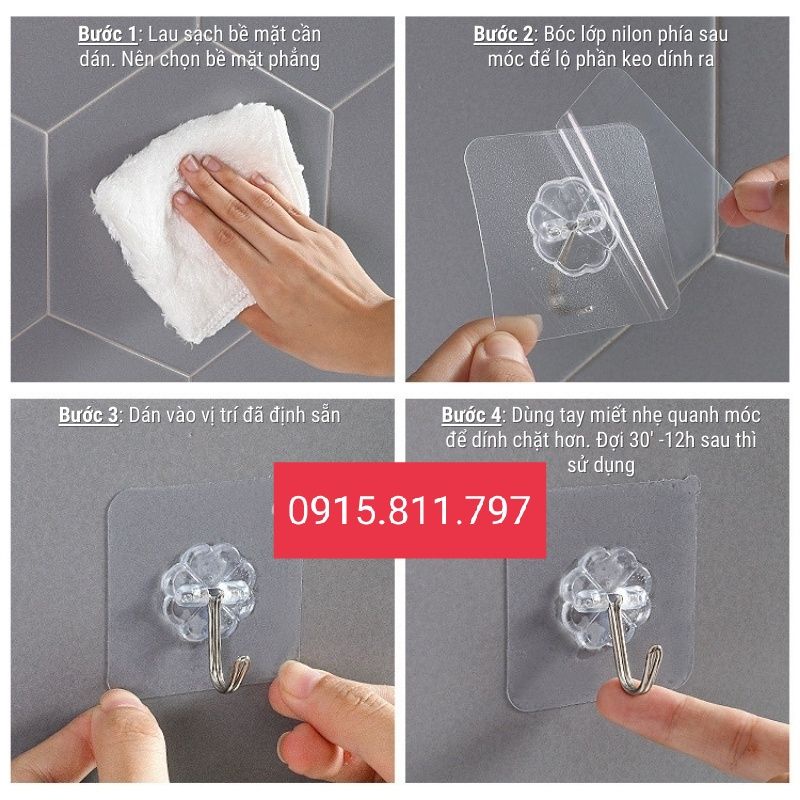 Bước 1: Lau sạch bề mặt cần dán. Nên chọn bề mặt phẳng

Bước 2: Bóc lớp nilon phía sau móc để lộ phần keo dính ra

Bước 3: Dán vào vị trí đã định sẵn

Bước 4: Dùng tay miết nhẹ quanh móc để dính chặt hơn. Đợi 30' -12h sau thì sử dụng

0915.811.797