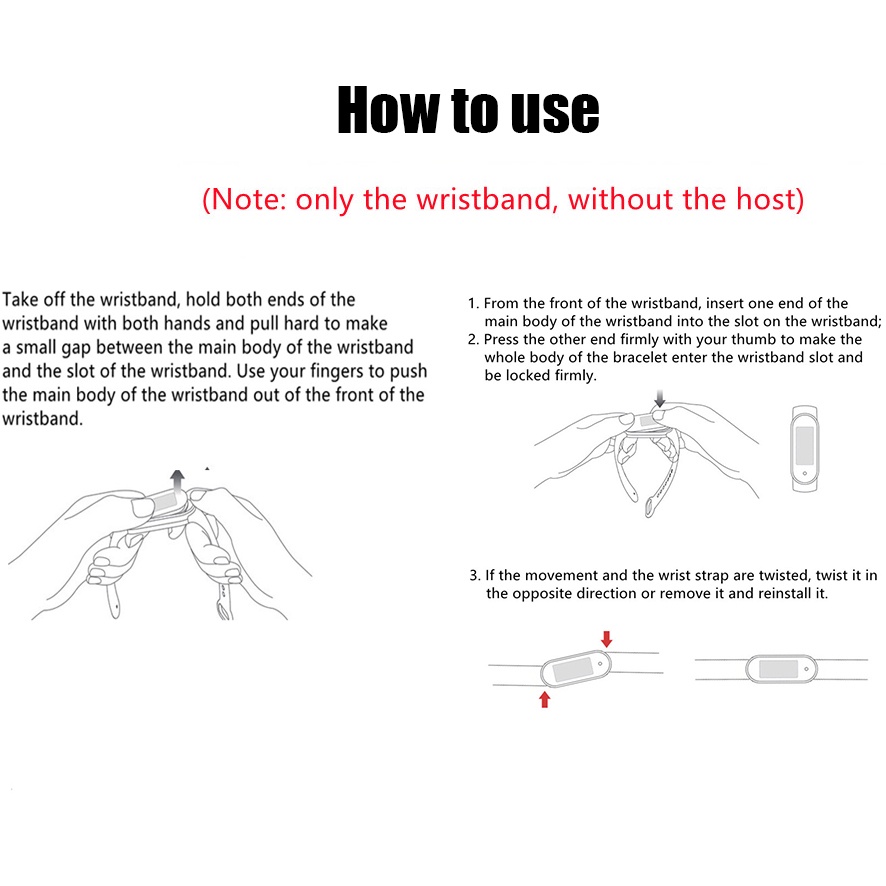 How to use

(Note: only the wristband, without the host)

Take off the wristband, hold both ends of the wristband with both hands and pull hard to make a small gap between the main body of the wristband and the slot of the wristband. Use your fingers to push the main body of the wristband out of the front of the wristband.

1. From the front of the wristband, insert one end of the main body of the wristband into the slot on the wristband;
2. Press the other end firmly with your thumb to make the whole body of the bracelet enter the wristband slot and be locked firmly.

3. If the movement and the wrist strap are twisted, twist it in the opposite direction or remove it and reinstall it.