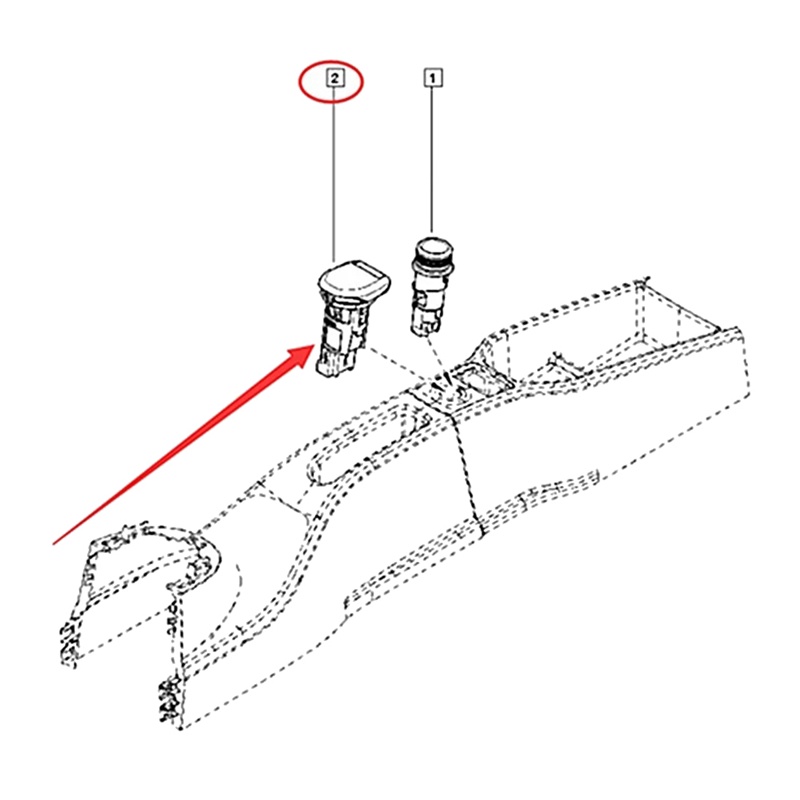 2
1