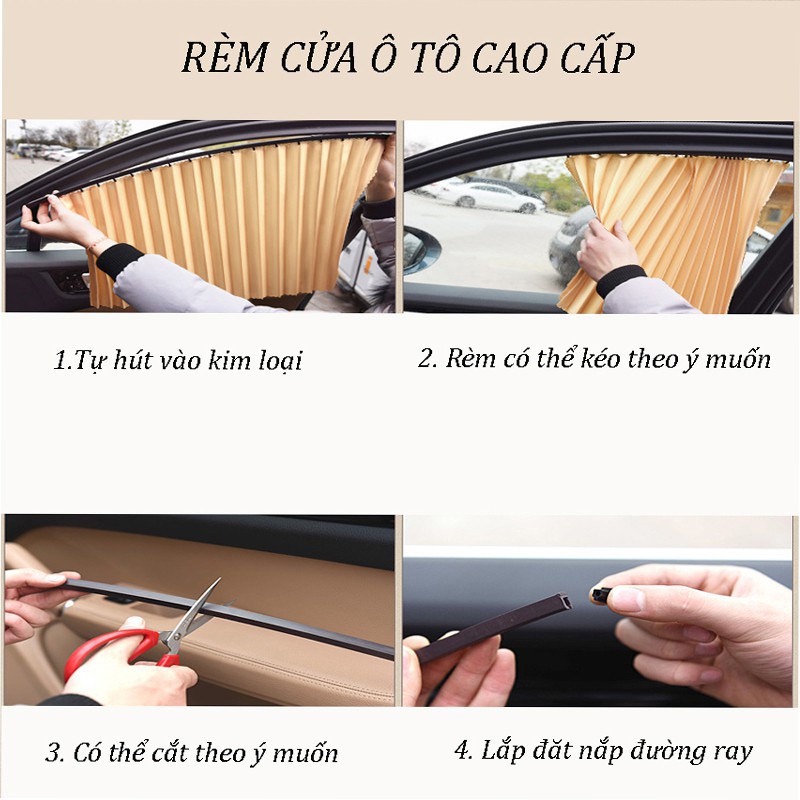 RÈM CỬA Ô TÔ CAO CẤP

1.Tự hút vào kim loại

2. Rèm có thể kéo theo ý muốn

3. Có thể cắt theo ý muốn

4. Lắp đặt nắp đường ray