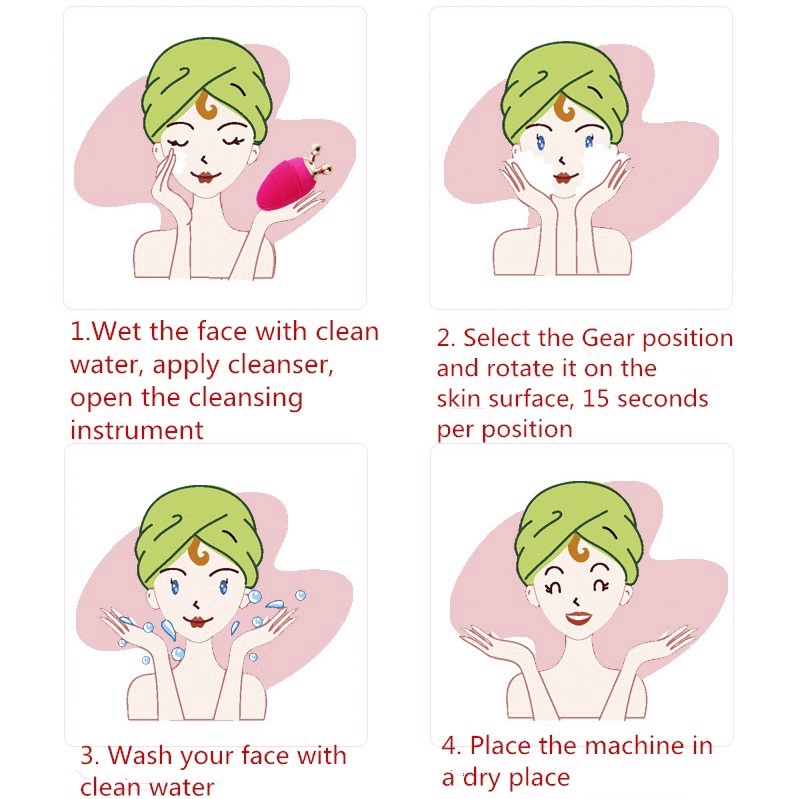 1.Wet the face with clean water, apply cleanser, open the cleansing instrument

2. Select the Gear position and rotate it on the skin surface, 15 seconds per position

3. Wash your face with clean water

4. Place the machine in a dry place