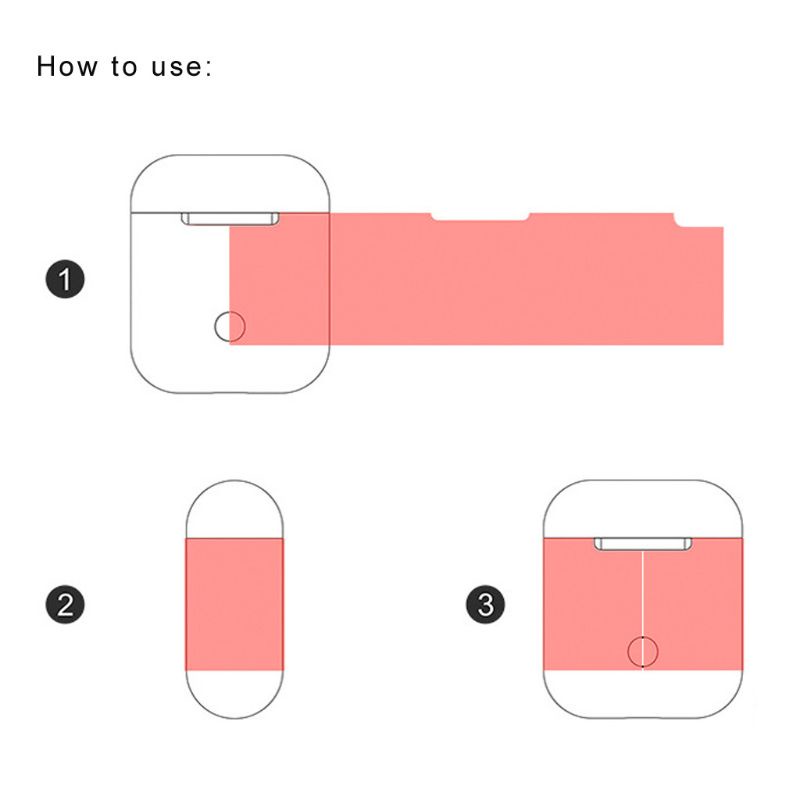 How to use:

1

2

3