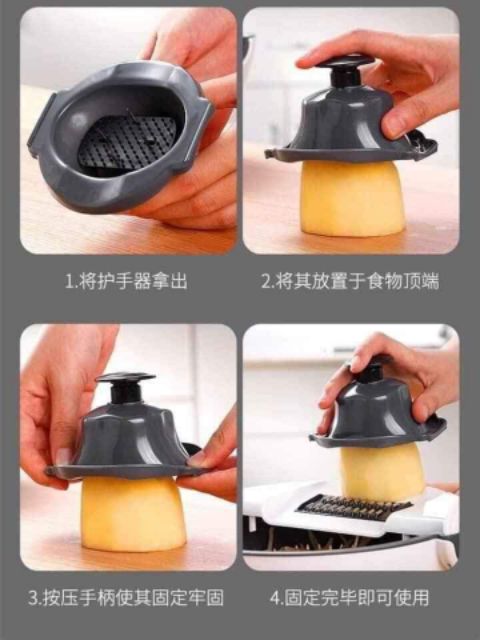 1.将护手器拿出

2.将其放置于食物顶端

3.按压手柄使其固定牢固

4.固定完毕即可使用