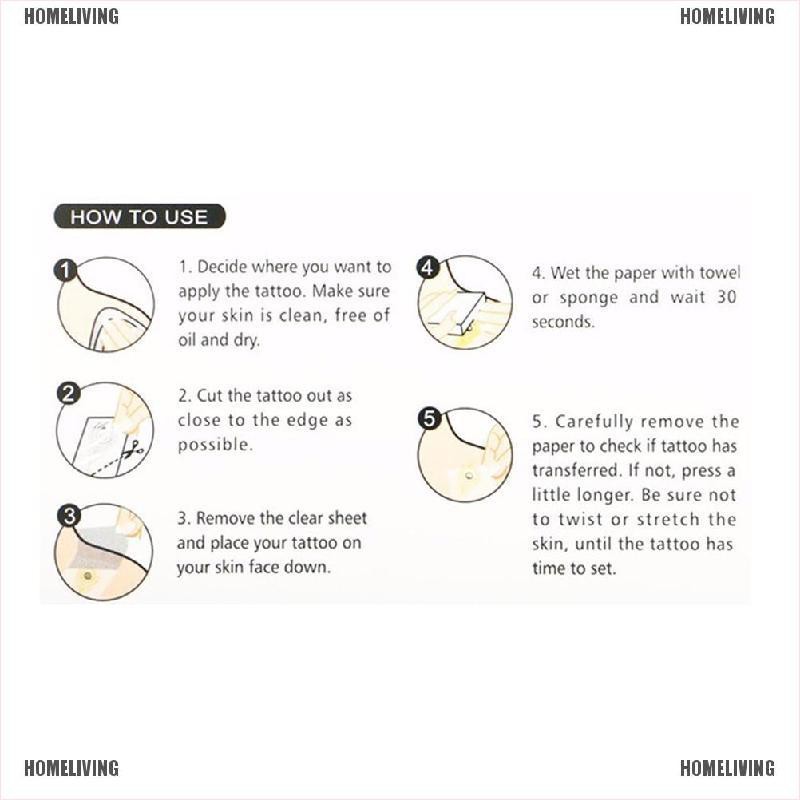 HOMELIVING HOMELIVING

HOW TO USE

1

1. Decide where you want to apply the tattoo. Make sure your skin is clean, free of oil and dry.

2

2. Cut the tattoo out as close to the edge as possible.

3

3. Remove the clear sheet and place your tattoo on your skin face down.

4

4. Wet the paper with towel or sponge and wait 30 seconds.

5

5. Carefully remove the paper to check if tattoo has transferred. If not, press a little longer. Be sure not to twist or stretch the skin, until the tattoo has time to set.

HOMELIVING HOMELIVING