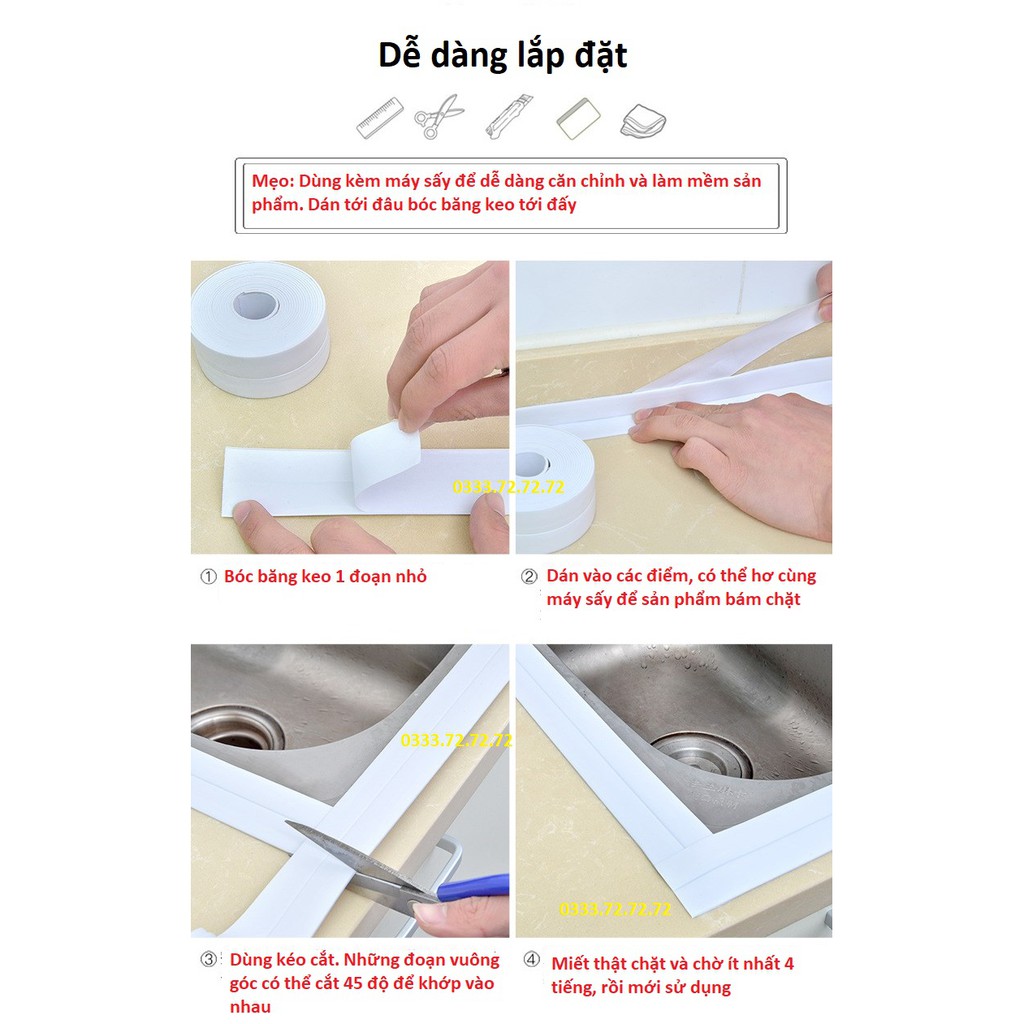 Dễ dàng lắp đặt

Mẹo: Dùng kèm máy sấy để dễ dàng căn chỉnh và làm mềm sản phẩm. Dán tới đâu bóc băng keo tới đấy

0333.72.72.72

① Bóc băng keo 1 đoạn nhỏ

② Dán vào các điểm, có thể hơ cùng máy sấy để sản phẩm bám chặt

0333.72.72.72

0333.72.72.72

③ Dùng kéo cắt. Những đoạn vuông góc có thể cắt 45 độ để khớp vào nhau

④ Miết thật chặt và chờ ít nhất 4 tiếng, rồi mới sử dụng