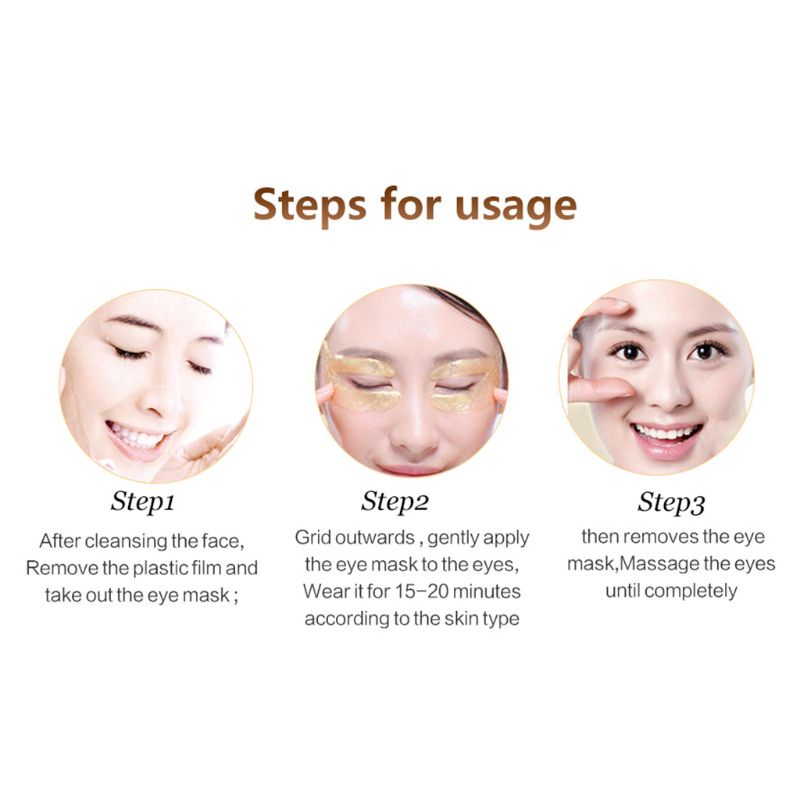 Steps for usage

Step1

After cleansing the face, Remove the plastic film and take out the eye mask ;

Step2

Grid outwards , gently apply the eye mask to the eyes, Wear it for 15-20 minutes according to the skin type

Step3

then removes the eye mask,Massage the eyes until completely