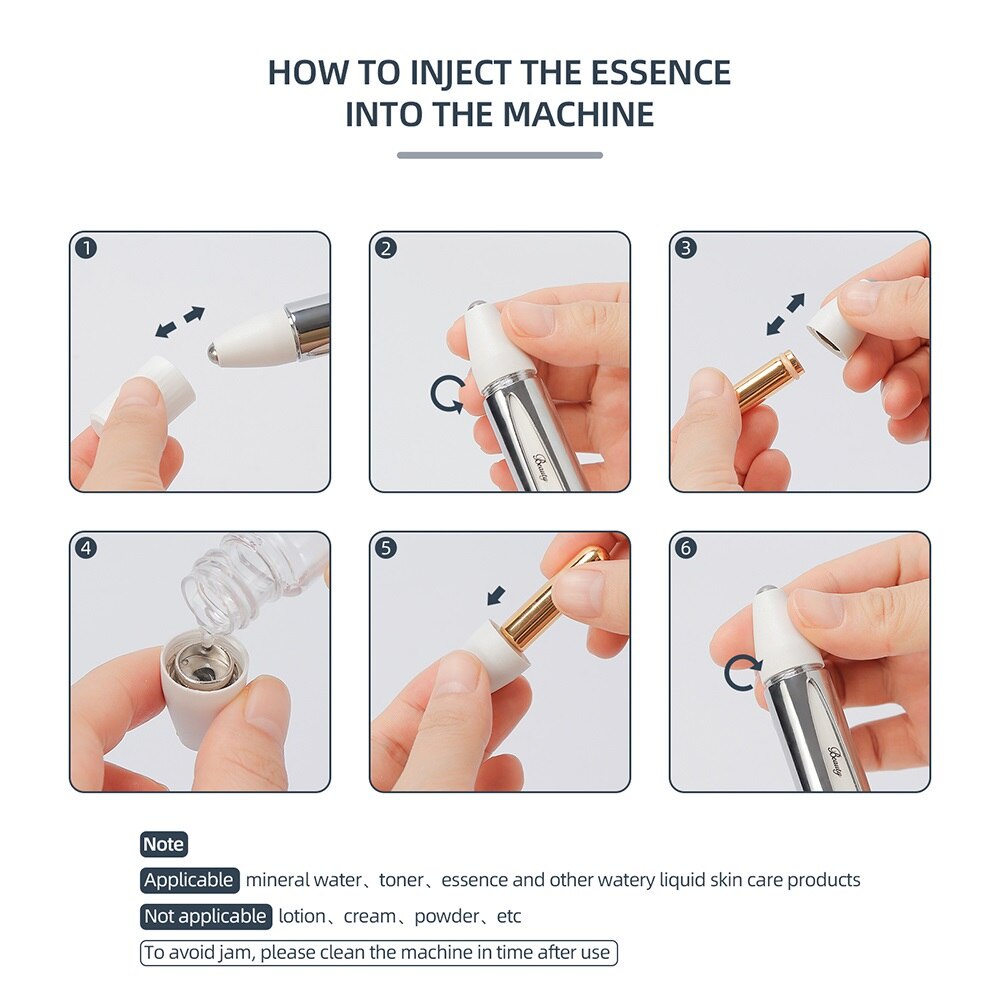 HOW TO INJECT THE ESSENCE INTO THE MACHINE

1

2

Beauty

3

4

5

6

Beauty

Note

Applicable mineral water、toner、essence and other watery liquid skin care products

Not applicable lotion、cream、powder、etc

To avoid jam, please clean the machine in time after use