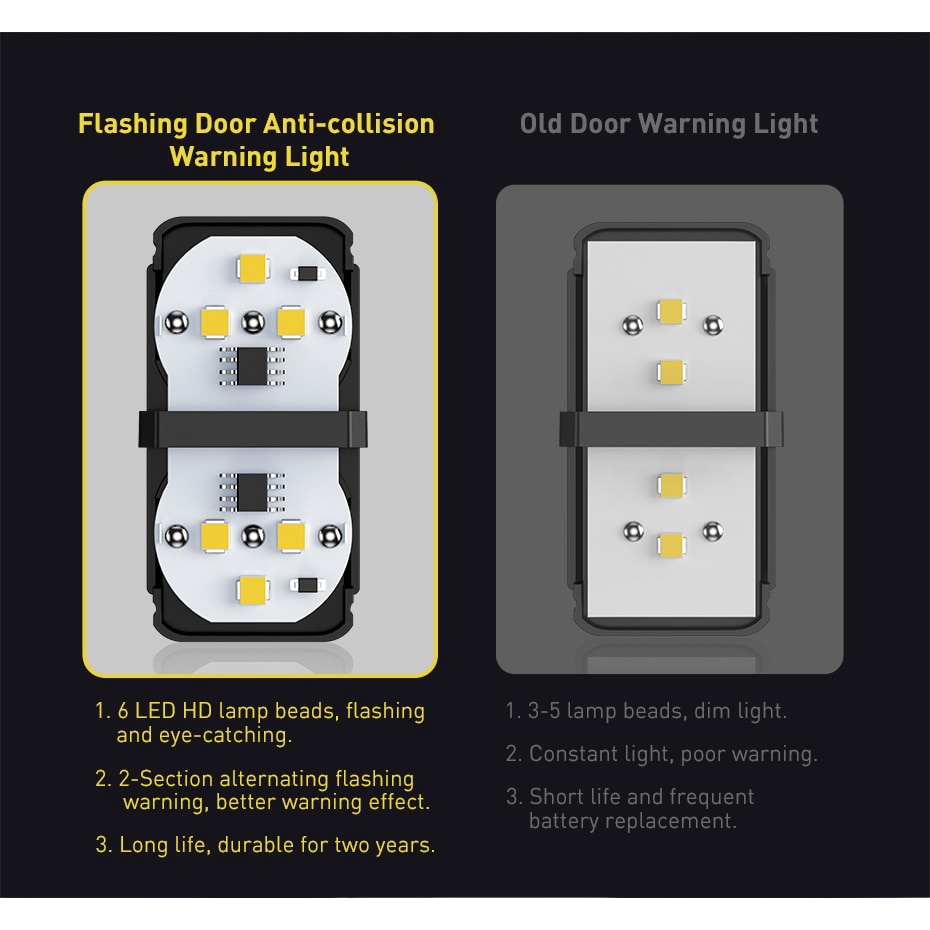 Flashing Door Anti-collision Warning Light

1. 6 LED HD lamp beads, flashing and eye-catching.

2. 2-Section alternating flashing warning, better warning effect.

3. Long life, durable for two years.

Old Door Warning Light

1. 3-5 lamp beads, dim light.

2. Constant light, poor warning.

3. Short life and frequent battery replacement.