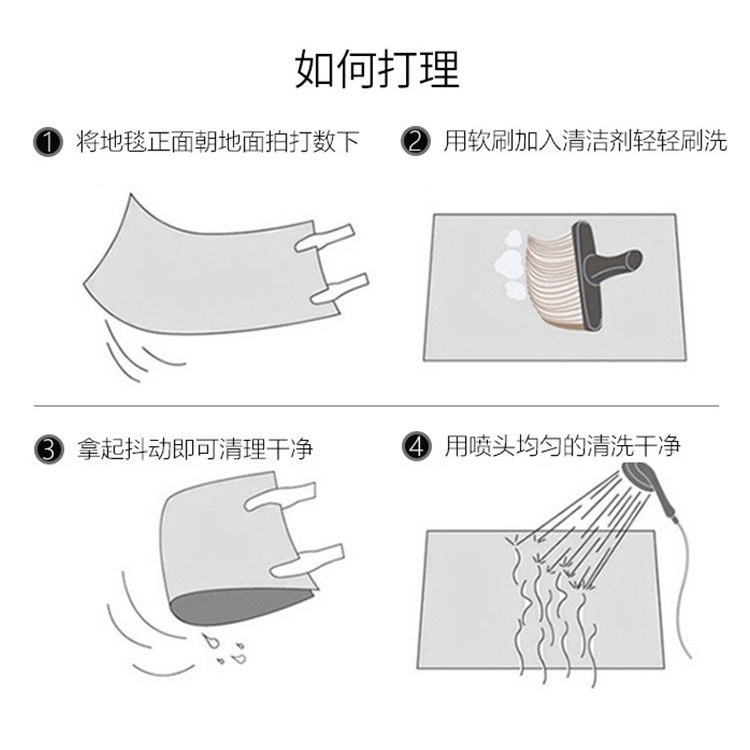 如何打理

1 将地毯正面朝地面拍打数下

2 用软刷加入清洁剂轻轻刷洗

3 拿起抖动即可清理干净

4 用喷头均匀的清洗干净