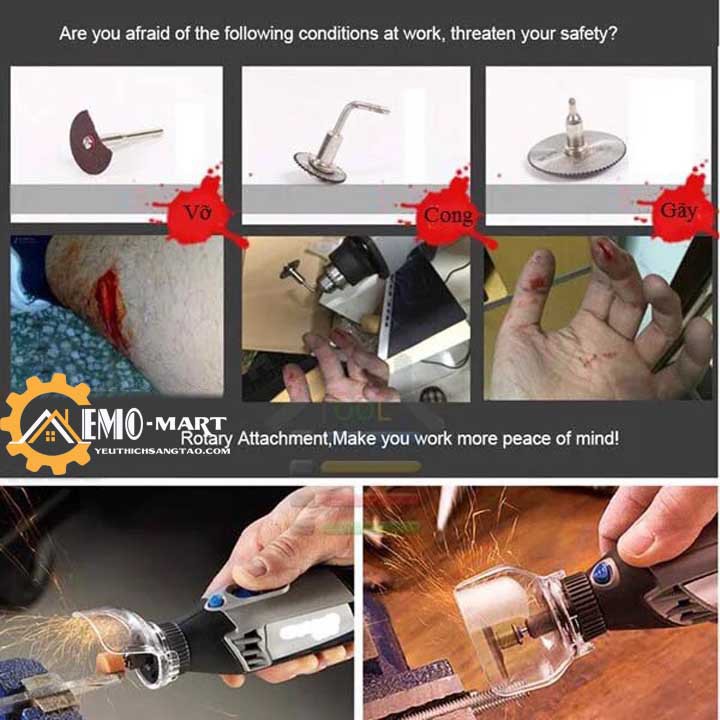 Are you afraid of the following conditions at work, threaten your safety?

Vỡ

Cong

Gãy

EMO-MART
YEUTHICHSANGTAO.COM

Rotary Attachment,Make you work more peace of mind!