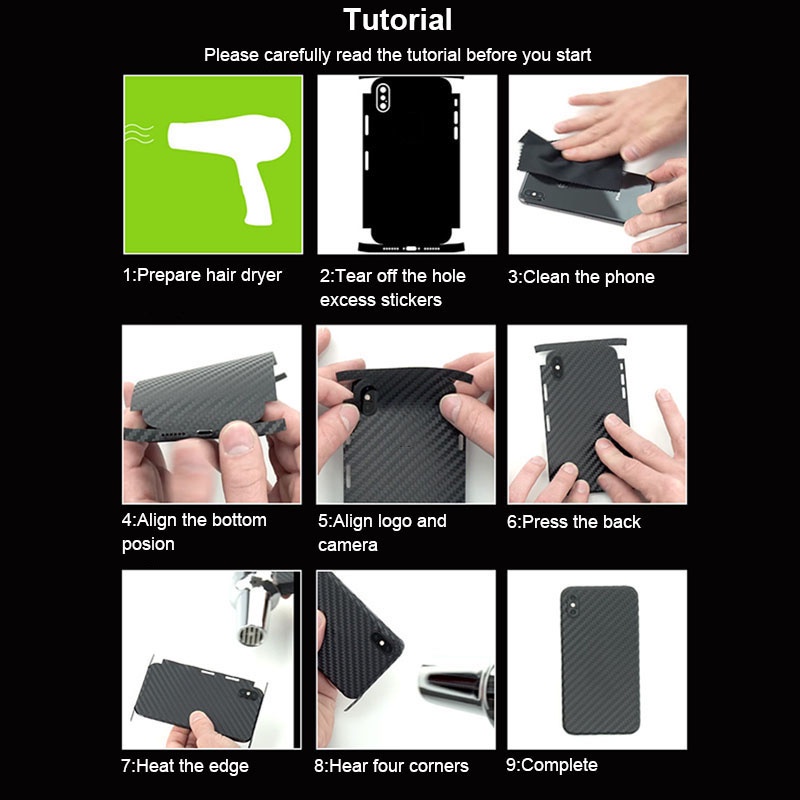 Tutorial

Please carefully read the tutorial before you start

1:Prepare hair dryer

2:Tear off the hole excess stickers

3:Clean the phone

4:Align the bottom posion

5:Align logo and camera

6:Press the back

7:Heat the edge

8:Hear four corners

9:Complete