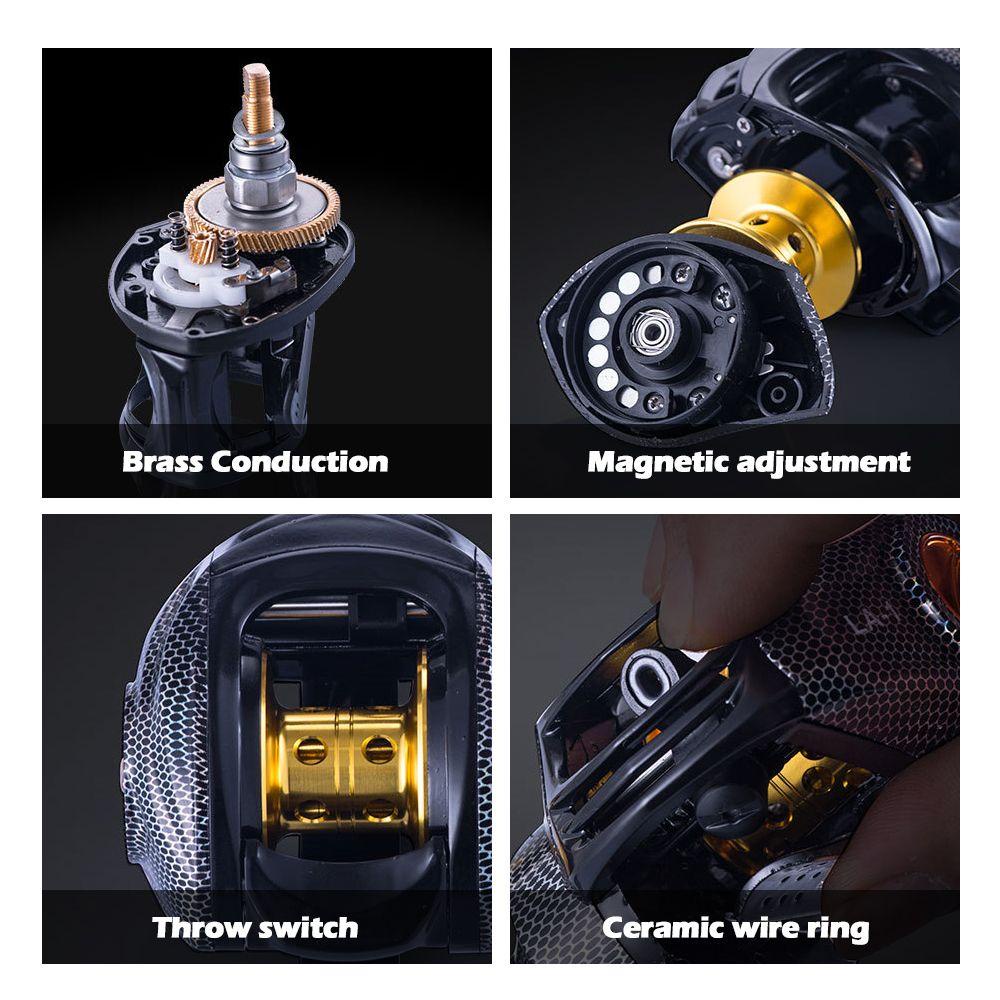 Brass Conduction

Magnetic adjustment

Throw switch

Ceramic wire ring