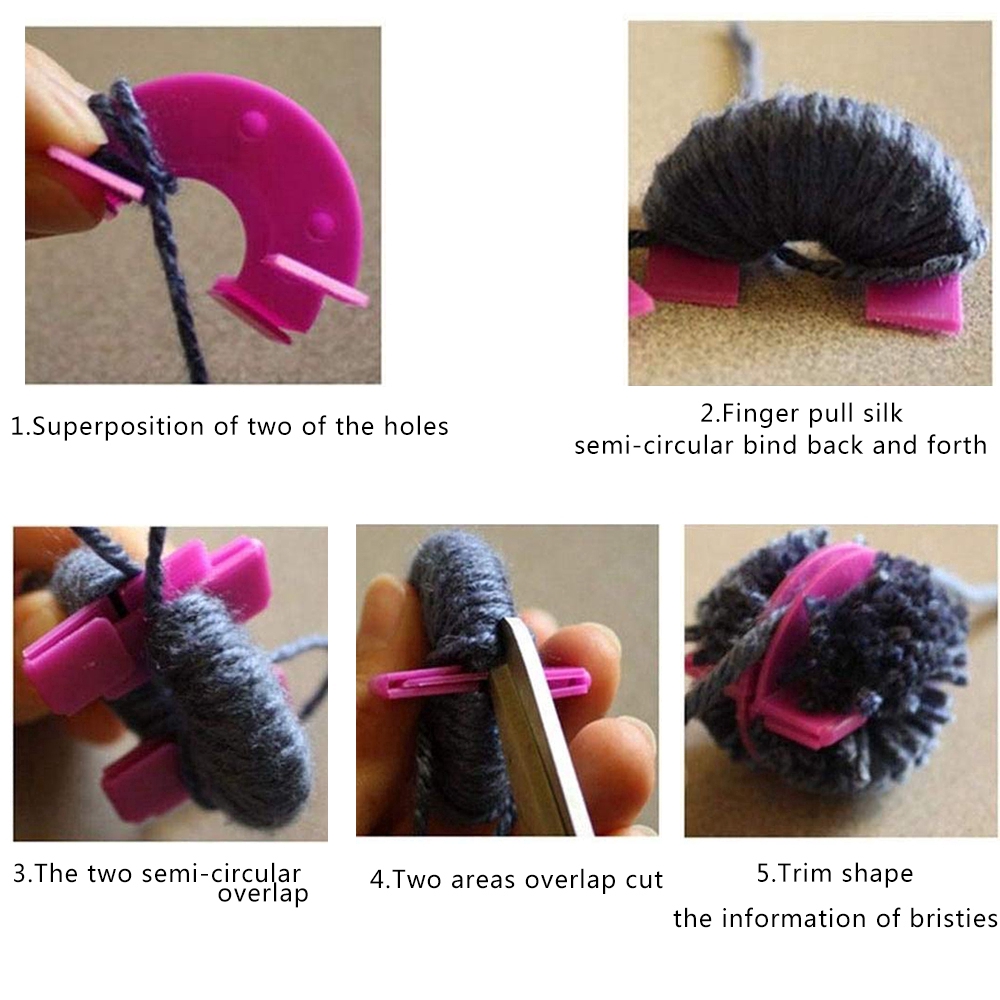 1.Superposition of two of the holes

2.Finger pull silk
semi-circular bind back and forth

3.The two semi-circular overlap

4.Two areas overlap cut

5.Trim shape
the information of bristies