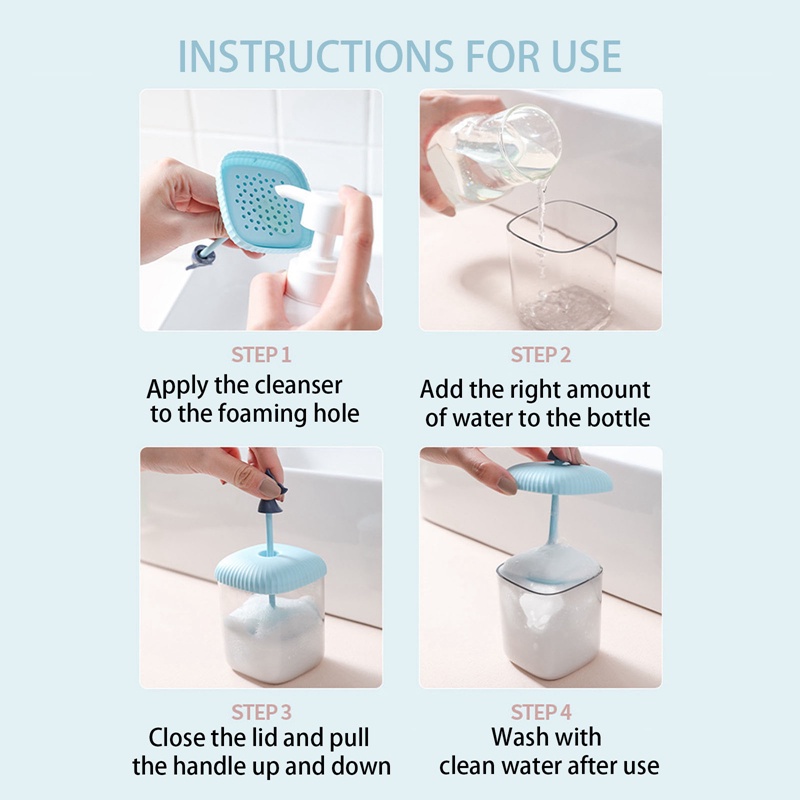 INSTRUCTIONS FOR USE

STEP 1
Apply the cleanser to the foaming hole

STEP 2
Add the right amount of water to the bottle

STEP 3
Close the lid and pull the handle up and down

STEP 4
Wash with clean water after use