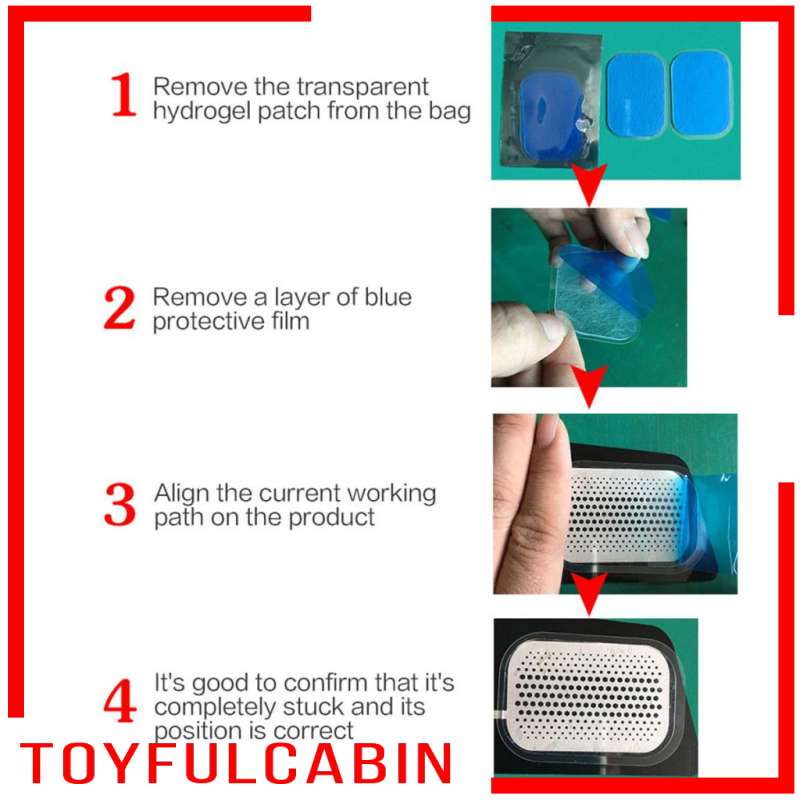 1 Remove the transparent hydrogel patch from the bag

2 Remove a layer of blue protective film

3 Align the current working path on the product

4 It's good to confirm that it's completely stuck and its position is correct

TOYFULCABIN