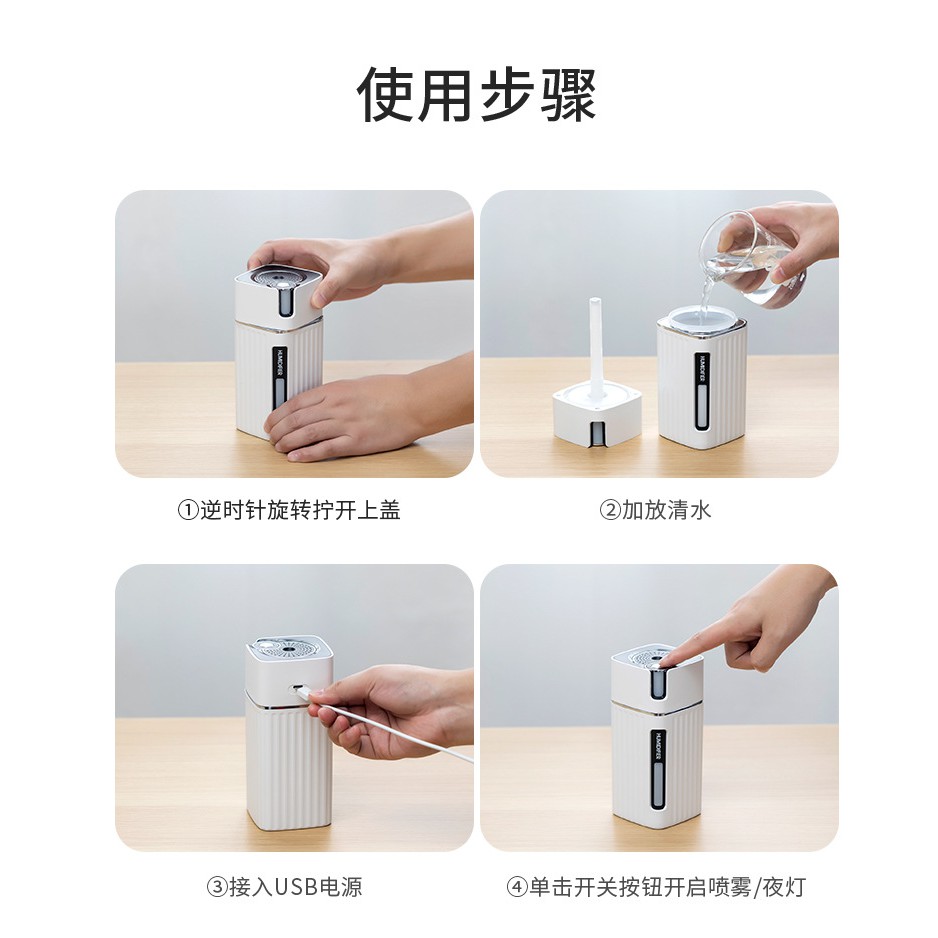 使用步骤

HUMIDIFIER

①逆时针旋转拧开上盖

HUMIDIFIER

②加放清水

③接入USB电源

HUMIDIFIER

④单击开关按钮开启喷雾/夜灯