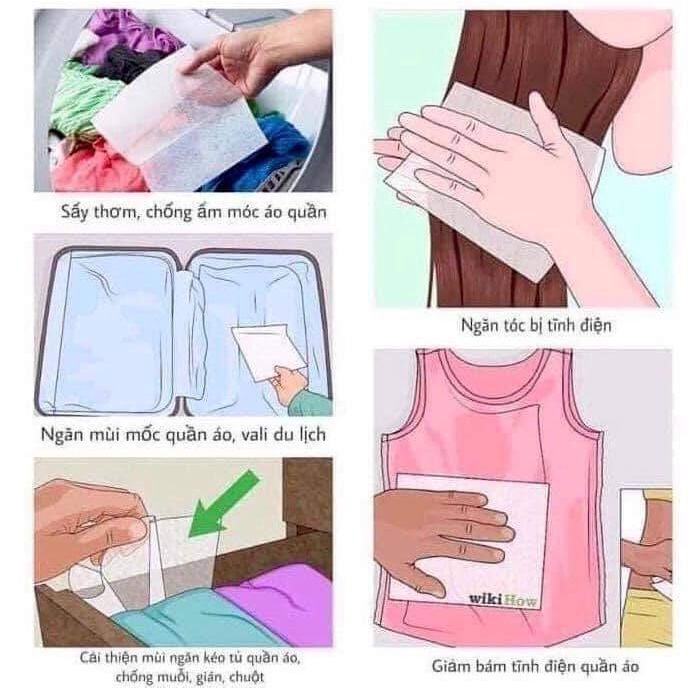 Sấy thơm, chống ẩm móc áo quần

Ngăn mùi mốc quần áo, vali du lịch

Cải thiện mùi ngăn kéo tủ quần áo, chống muỗi, gián, chuột

Ngăn tóc bị tĩnh điện

wikiHow

Giảm bám tĩnh điện quần áo