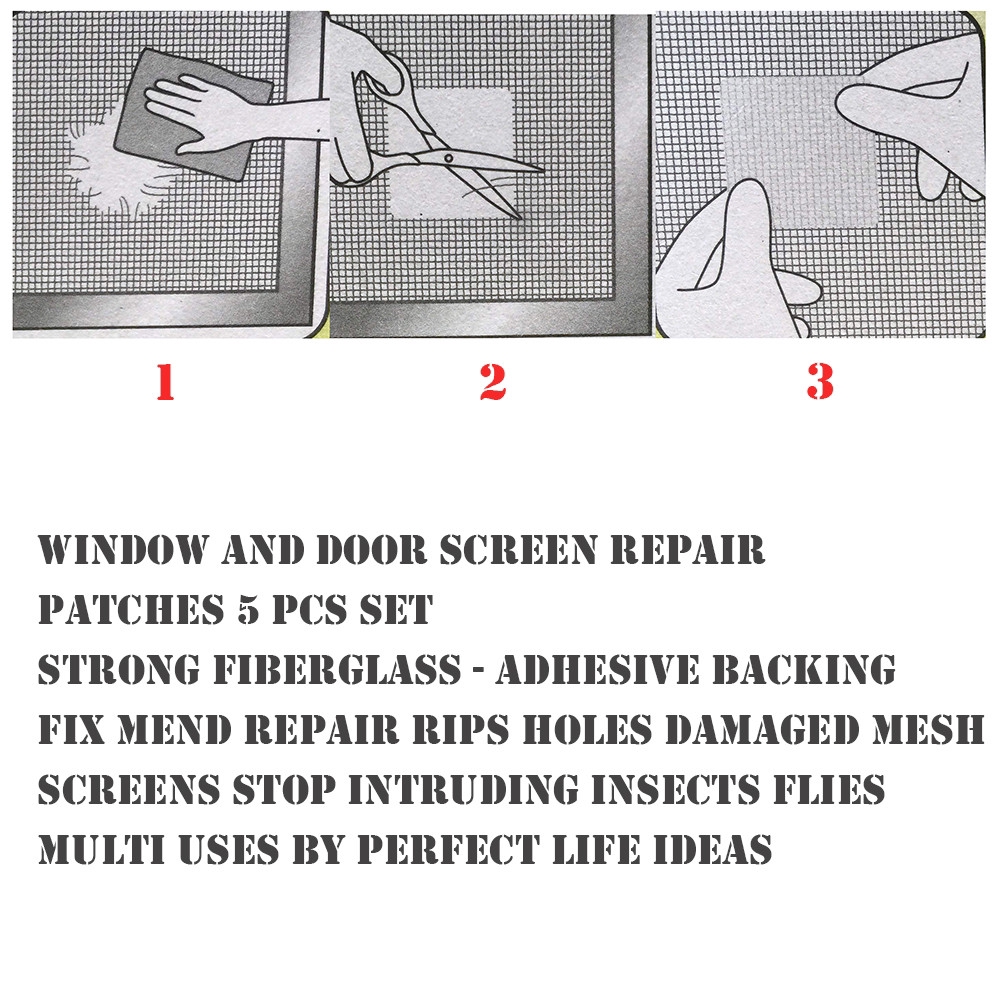 1

2

3

WINDOW AND DOOR SCREEN REPAIR
PATCHES 5 PCS SET
STRONG FIBERGLASS - ADHESIVE BACKING
FIX MEND REPAIR RIPS HOLES DAMAGED MESH
SCREENS STOP INTRUDING INSECTS FLIES
MULTI USES BY PERFECT LIFE IDEAS