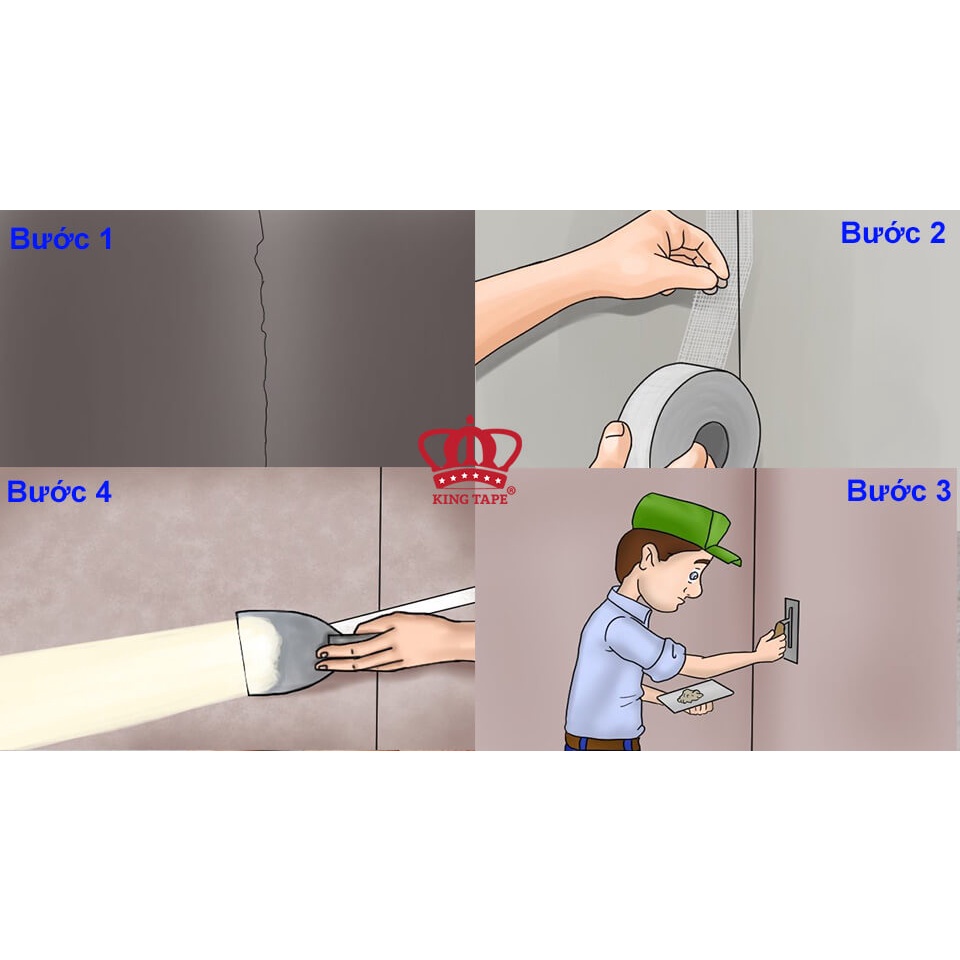 Bước 1

Bước 2

KING TAPE®

Bước 4

Bước 3