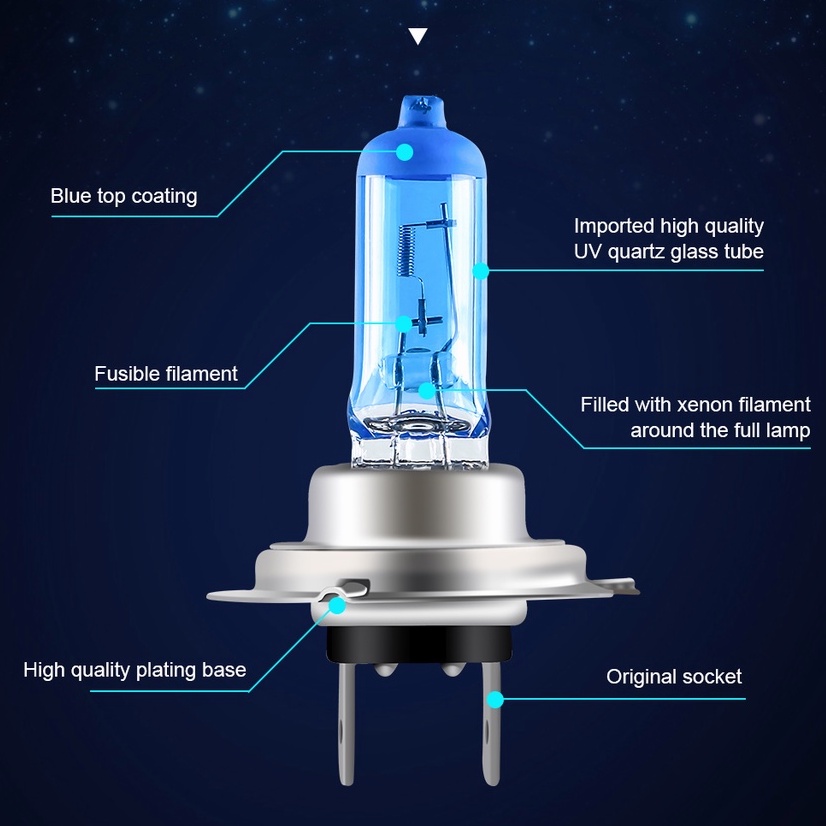 Blue top coating

Imported high quality UV quartz glass tube

Fusible filament

Filled with xenon filament around the full lamp

High quality plating base

Original socket