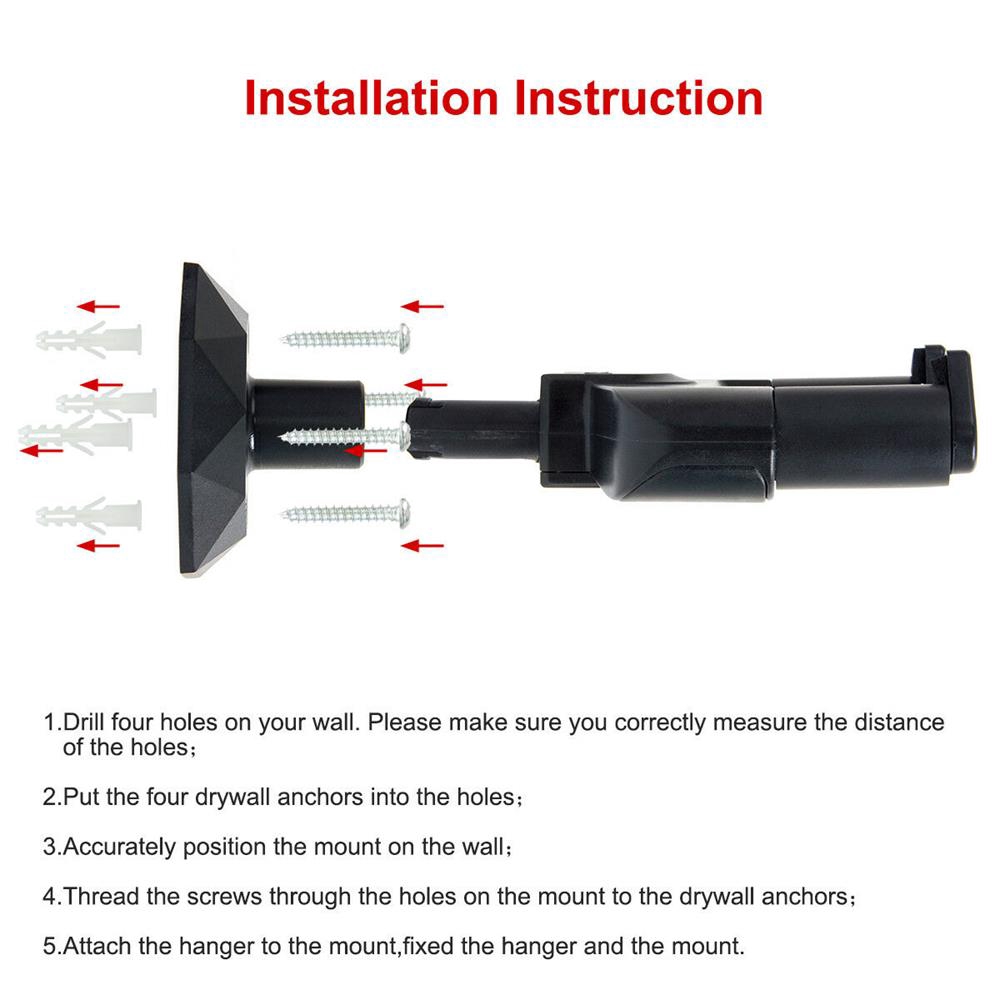 Installation Instruction

1.Drill four holes on your wall. Please make sure you correctly measure the distance of the holes；

2.Put the four drywall anchors into the holes；

3.Accurately position the mount on the wall；

4.Thread the screws through the holes on the mount to the drywall anchors；

5.Attach the hanger to the mount,fixed the hanger and the mount.