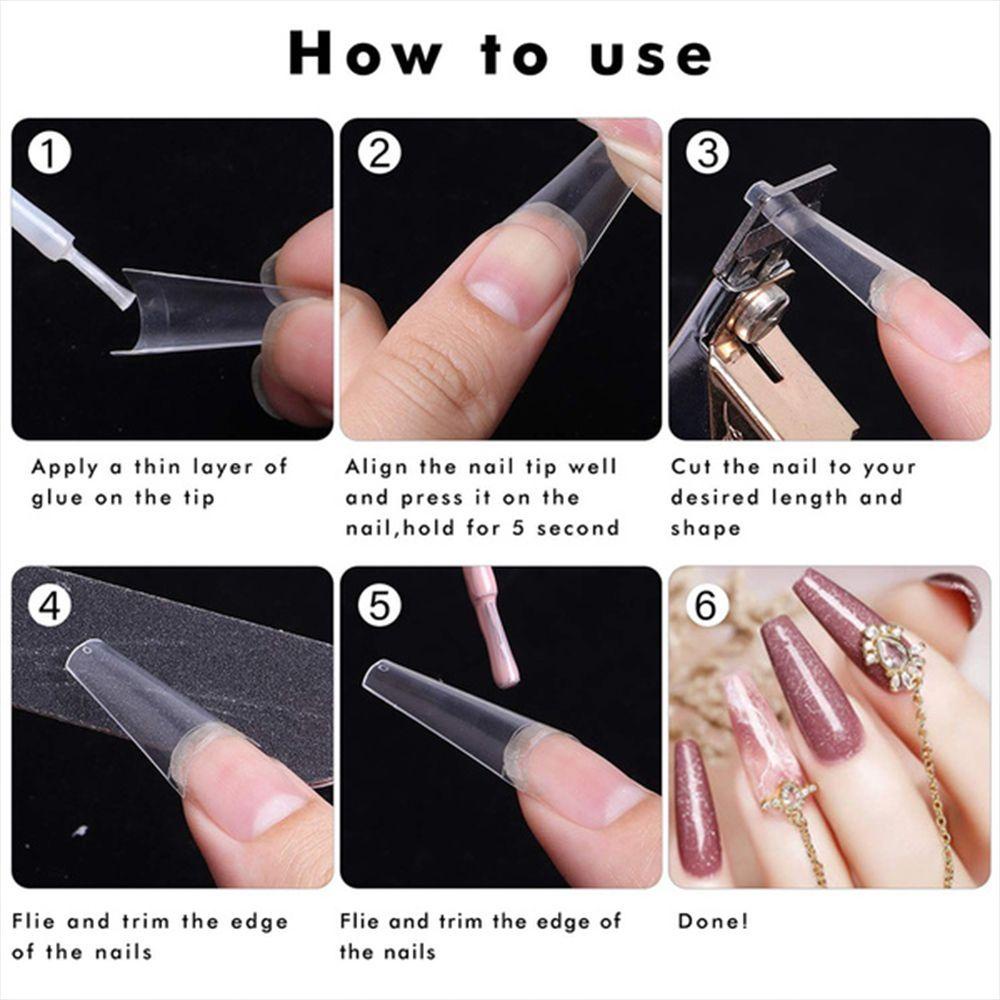 How to use

1

Apply a thin layer of glue on the tip

2

Align the nail tip well and press it on the nail,hold for 5 second

3

Cut the nail to your desired length and shape

4

Flie and trim the edge of the nails

5

Flie and trim the edge of the nails

6

Done!