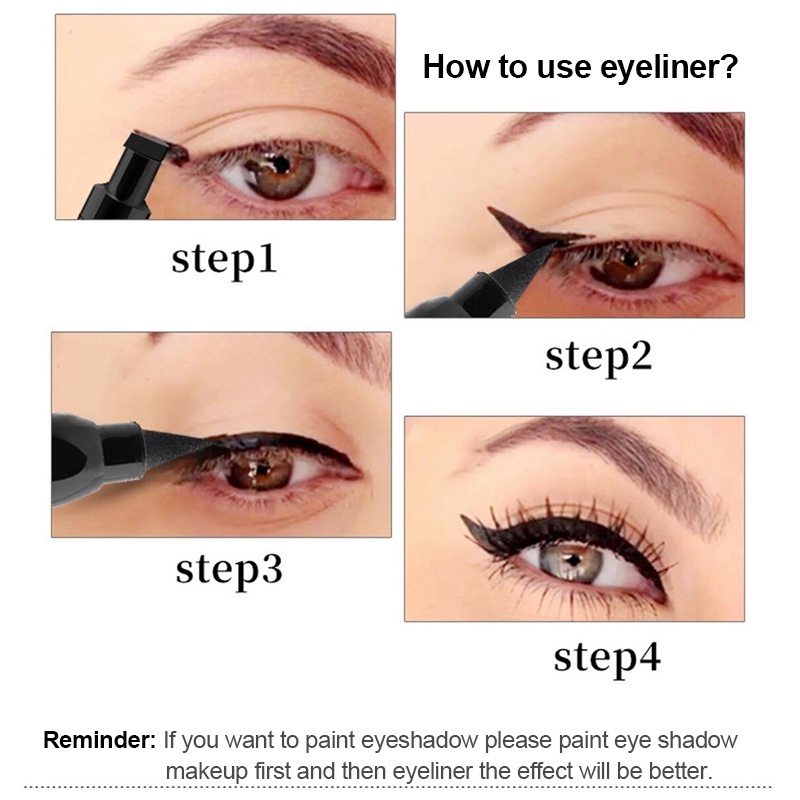 How to use eyeliner?

step1

step2

step3

step4

Reminder: If you want to paint eyeshadow please paint eye shadow makeup first and then eyeliner the effect will be better.