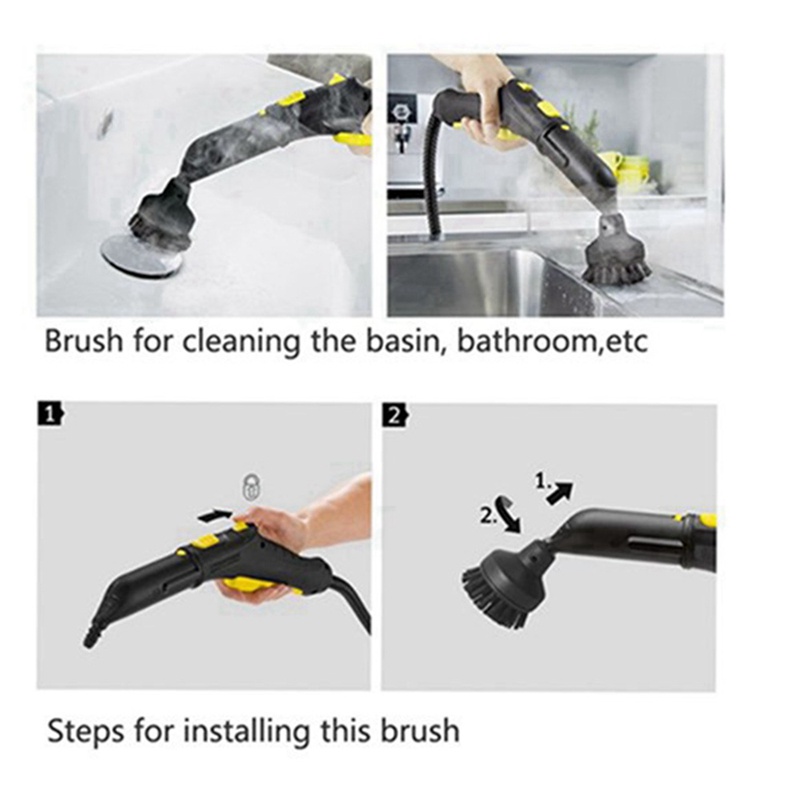 Brush for cleaning the basin, bathroom,etc

1

2

1.

2.

Steps for installing this brush