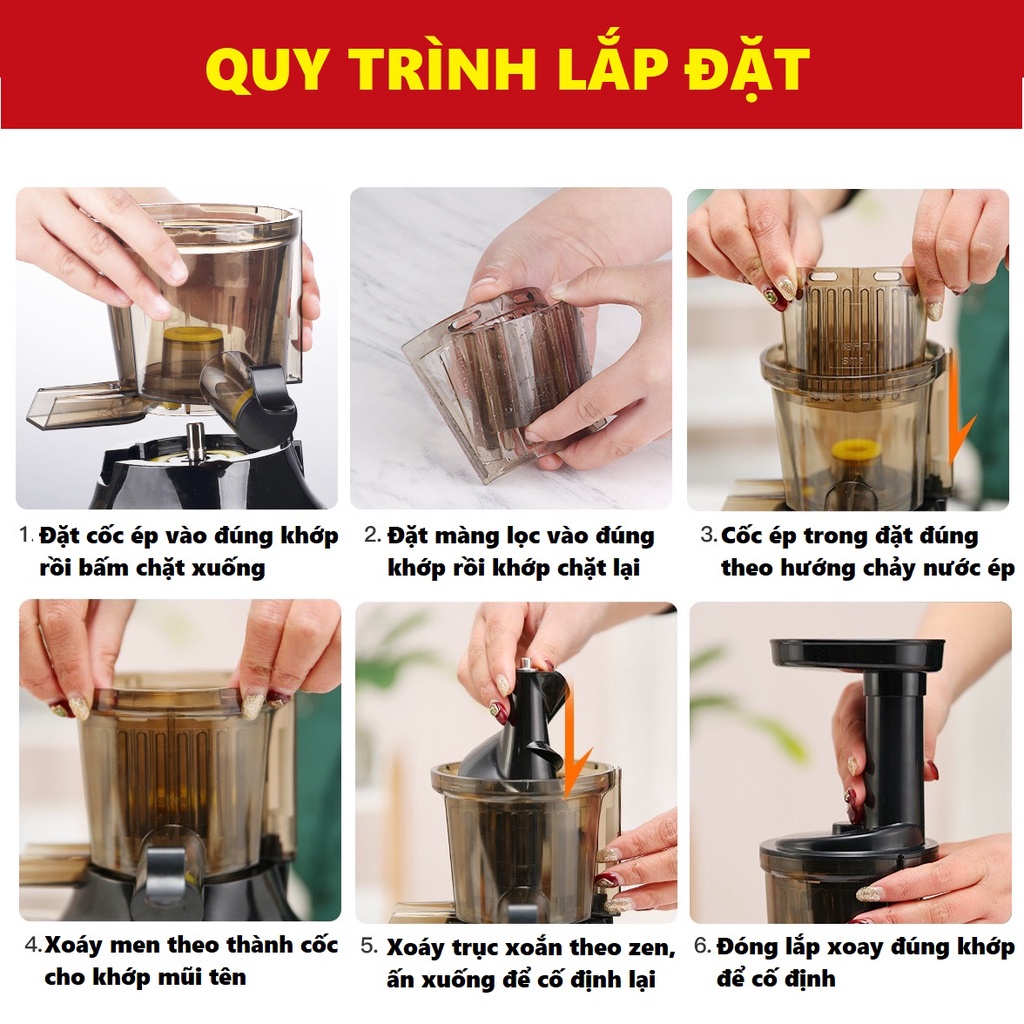 QUY TRÌNH LẮP ĐẶT

1. Đặt cốc ép vào đúng khớp rồi bấm chặt xuống

2. Đặt màng lọc vào đúng khớp rồi khớp chặt lại

3. Cốc ép trong đặt đúng theo hướng chảy nước ép

4. Xoáy men theo thành cốc cho khớp mũi tên

5. Xoáy trục xoắn theo zen, ấn xuống để cố định lại

6. Đóng lắp xoay đúng khớp để cố định