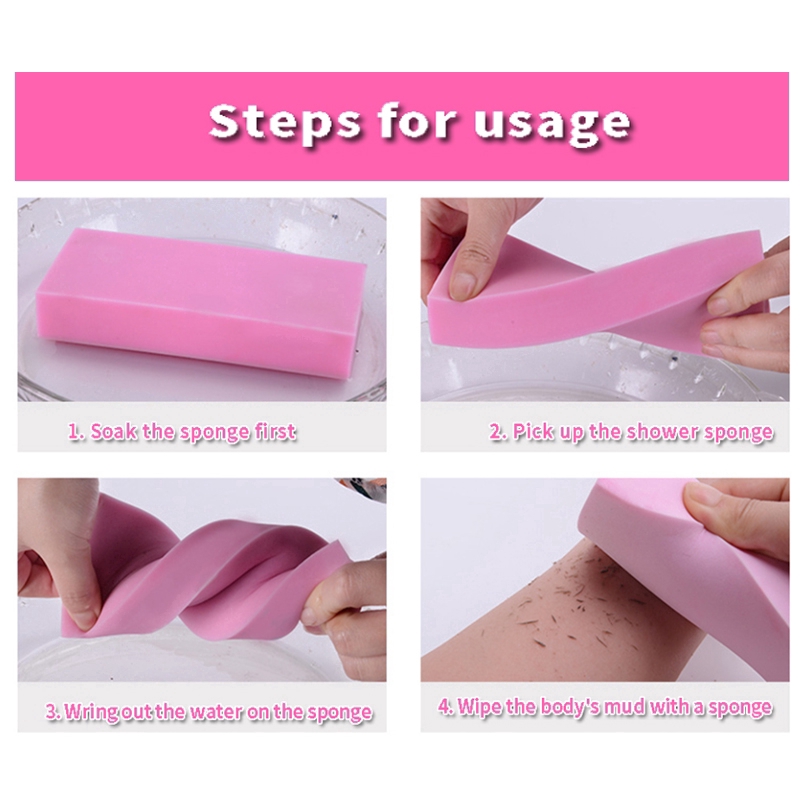 Steps for usage

1. Soak the sponge first

2. Pick up the shower sponge

3. Wring out the water on the sponge

4. Wipe the body's mud with a sponge