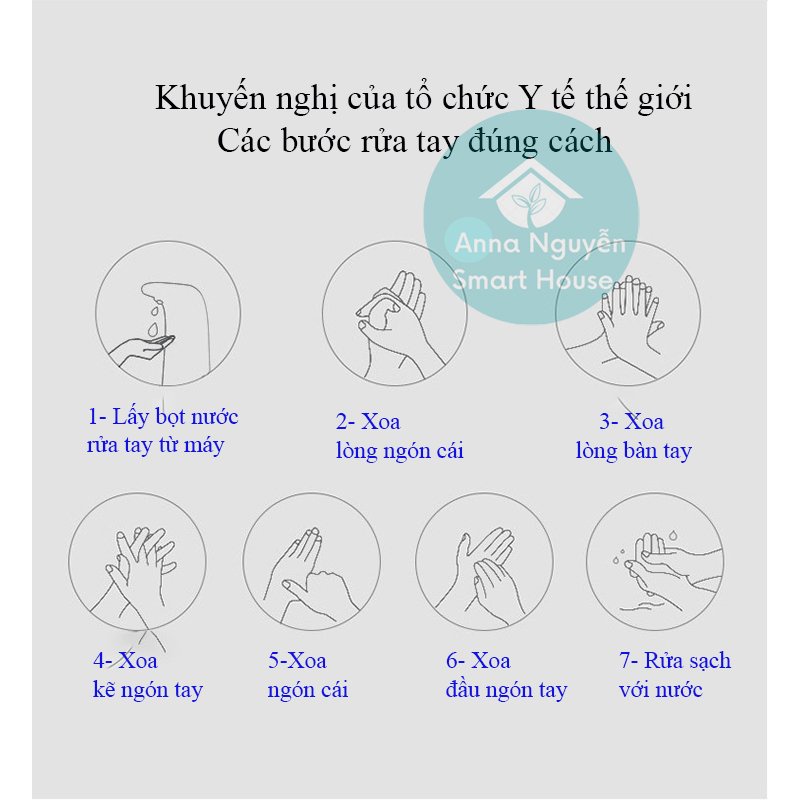 Khuyến nghị của tổ chức Y tế thế giới
Các bước rửa tay đúng cách

Anna Nguyễn
Smart House

1- Lấy bọt nước rửa tay từ máy

2- Xoa lòng ngón cái

3- Xoa lòng bàn tay

4- Xoa kẽ ngón tay

5-Xoa ngón cái

6- Xoa đầu ngón tay

7- Rửa sạch với nước