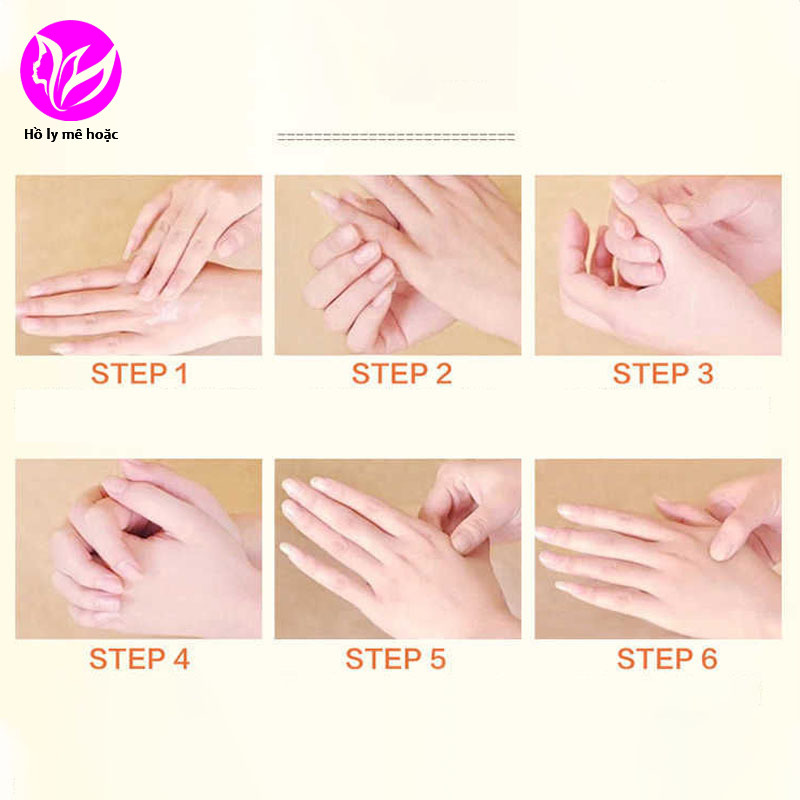 Hồ ly mê hoặc

STEP 1

STEP 2

STEP 3

STEP 4

STEP 5

STEP 6