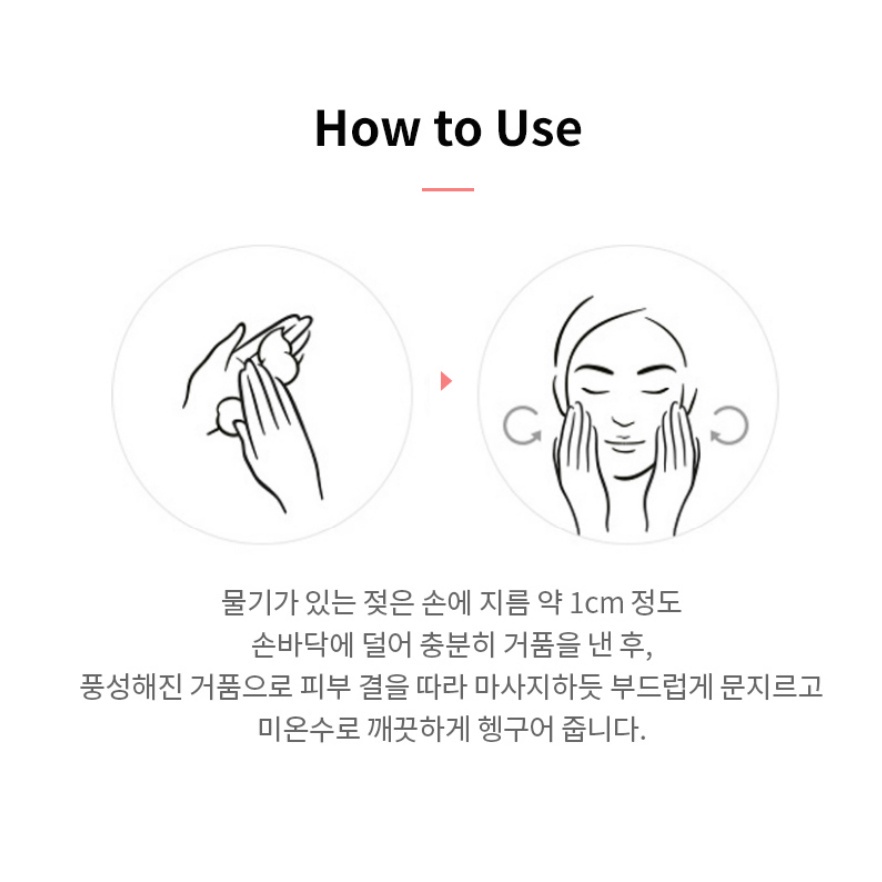 How to Use

물기가 있는 젖은 손에 지름 약 1cm 정도
손바닥에 덜어 충분히 거품을 낸 후,
풍성해진 거품으로 피부 결을 따라 마사지하듯 부드럽게 문지르고
미온수로 깨끗하게 헹구어 줍니다.