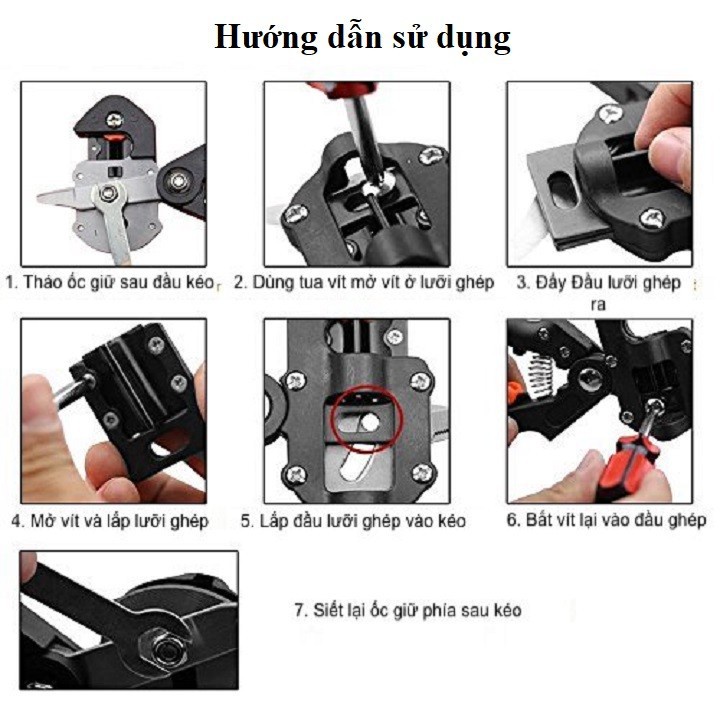 Hướng dẫn sử dụng

1. Tháo ốc giữ sau đầu kéo

2. Dùng tua vít mở vít ở lưỡi ghép

3. Đẩy Đầu lưỡi ghép ra

4. Mở vít và lắp lưỡi ghép

5. Lắp đầu lưỡi ghép vào kéo

6. Bắt vít lại vào đầu ghép

7. Siết lại ốc giữ phía sau kéo