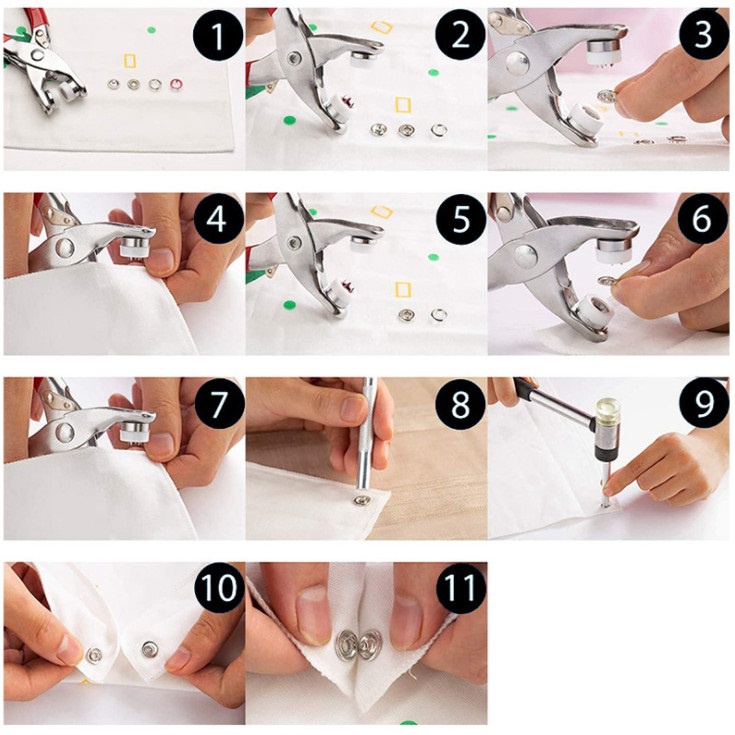 1
2
3
4
5
6
7
8
9
10
11