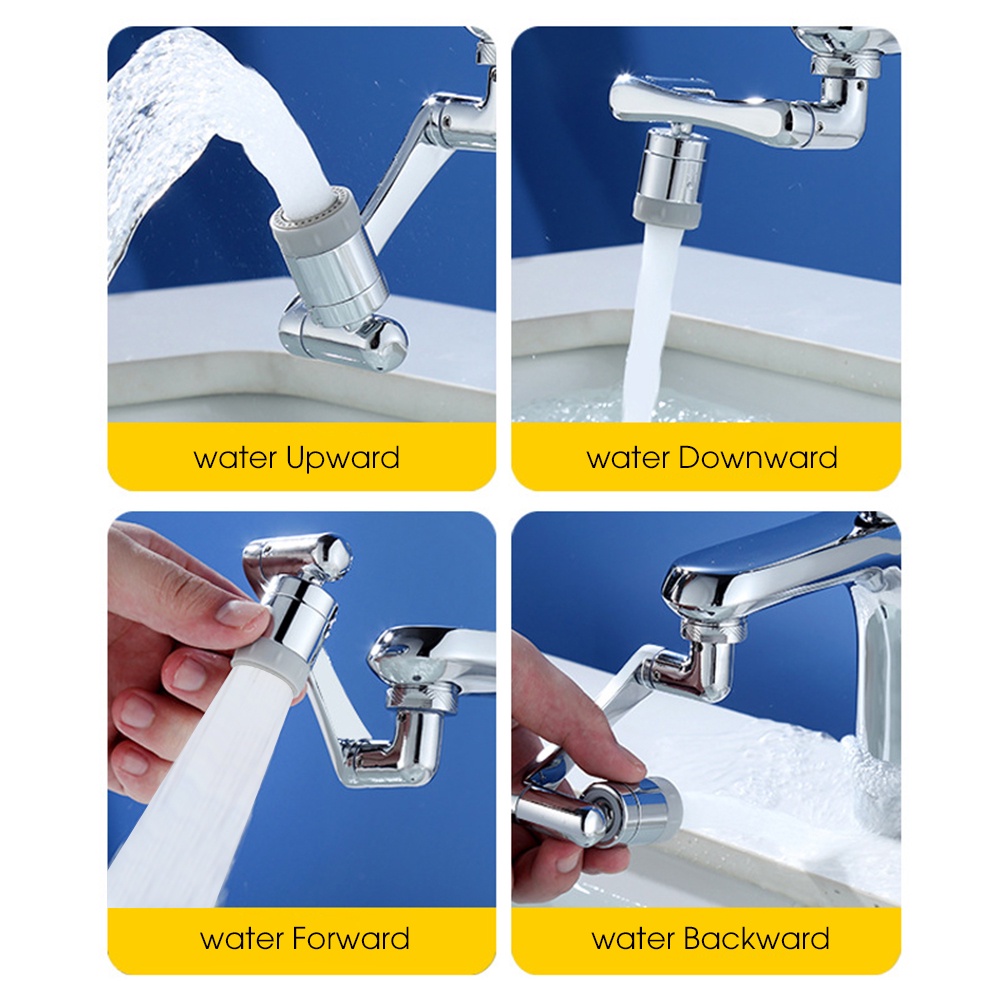 water Upward

water Downward

water Forward

water Backward