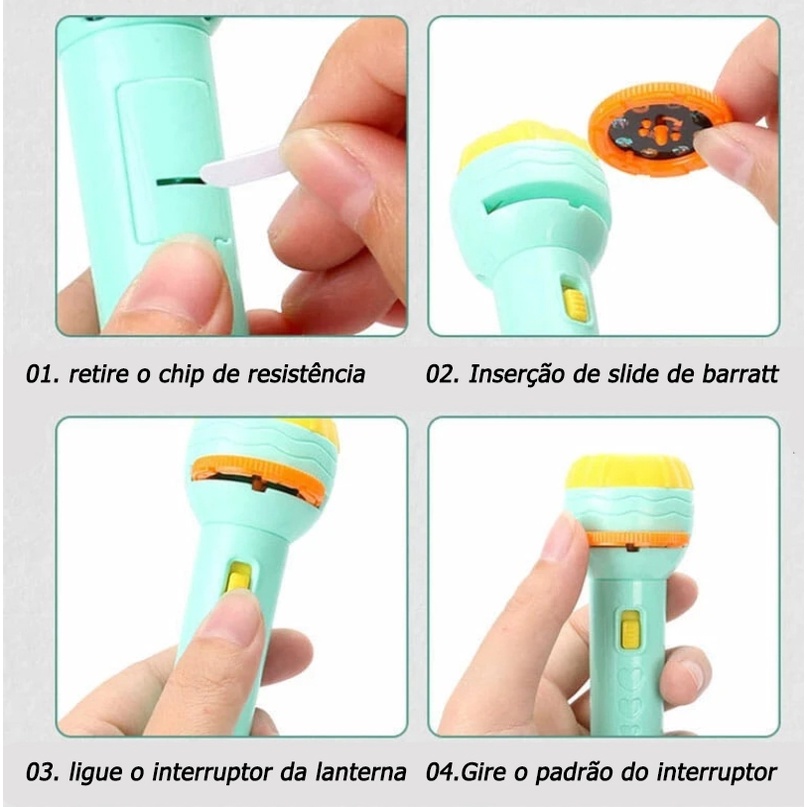 01. retire o chip de resistência

02. Inserção de slide de barratt

03. ligue o interruptor da lanterna

04.Gire o padrão do interruptor