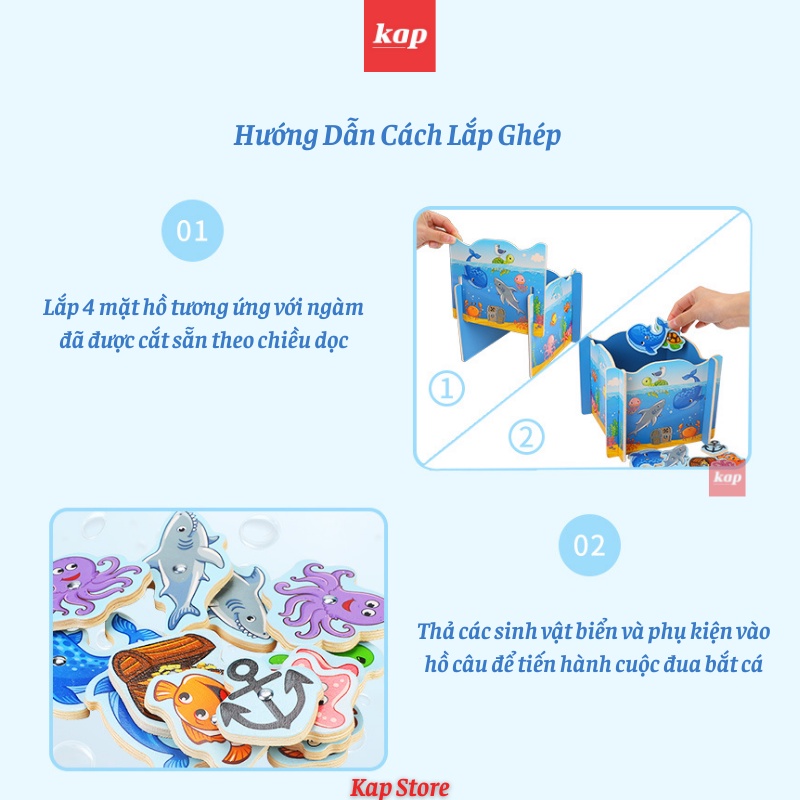 kap

Hướng Dẫn Cách Lắp Ghép

01

Lắp 4 mặt hồ tương ứng với ngàm đã được cắt sẵn theo chiều dọc

1

2

kap

02

Thả các sinh vật biển và phụ kiện vào hồ câu để tiến hành cuộc đua bắt cá

Kap Store