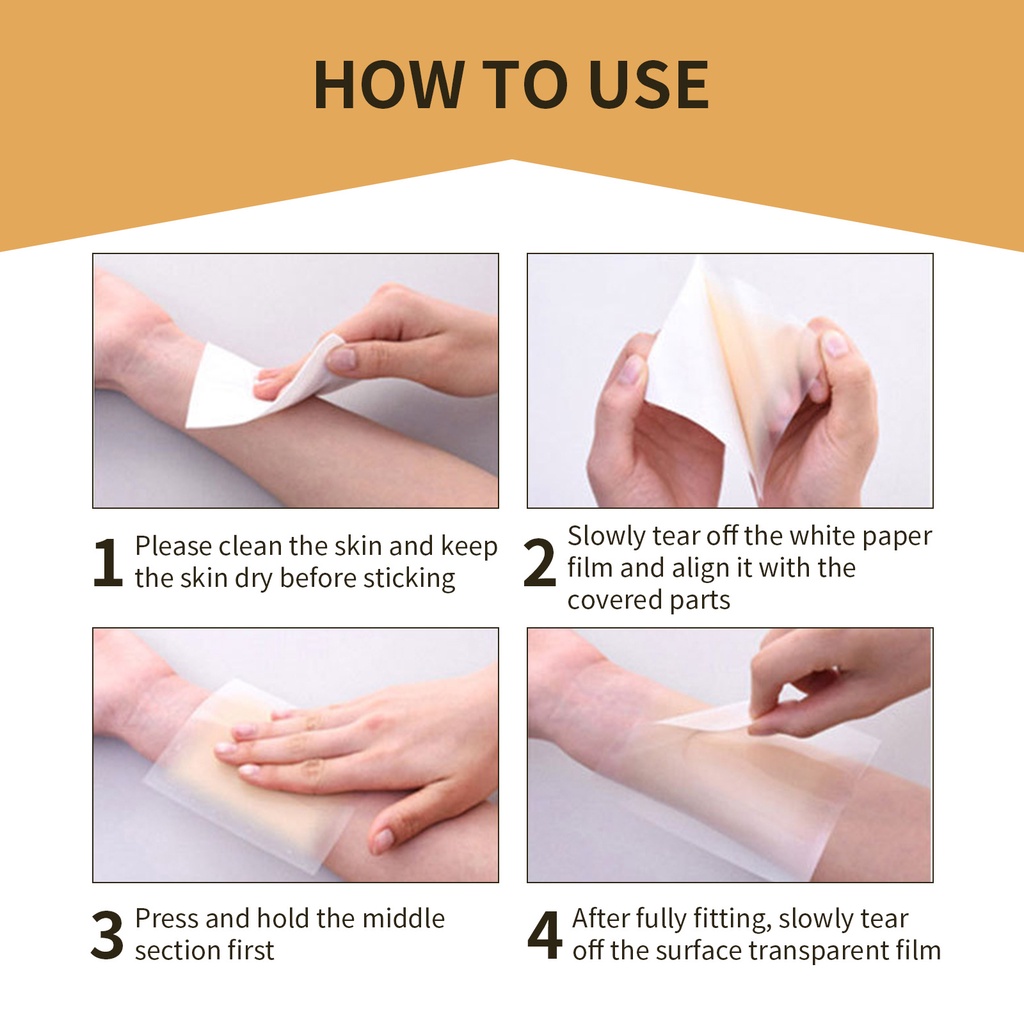 HOW TO USE

1 Please clean the skin and keep the skin dry before sticking

2 Slowly tear off the white paper film and align it with the covered parts

3 Press and hold the middle section first

4 After fully fitting, slowly tear off the surface transparent film