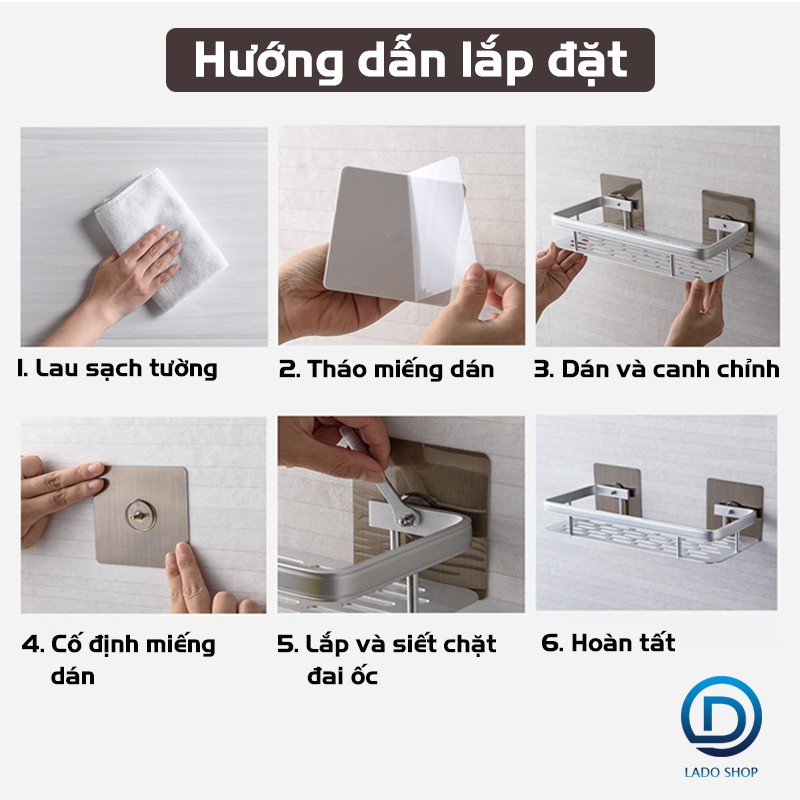 Hướng dẫn lắp đặt

1. Lau sạch tường

2. Tháo miếng dán

3. Dán và canh chỉnh

4. Cố định miếng dán

5. Lắp và siết chặt đai ốc

6. Hoàn tất

LADO SHOP