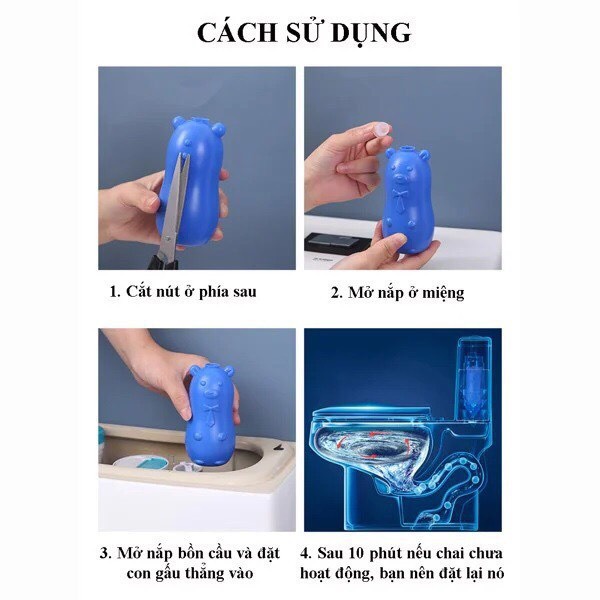 CÁCH SỬ DỤNG

1. Cắt nút ở phía sau

2. Mở nắp ở miệng

3. Mở nắp bồn cầu và đặt con gấu thẳng vào

4. Sau 10 phút nếu chai chưa hoạt động, bạn nên đặt lại nó