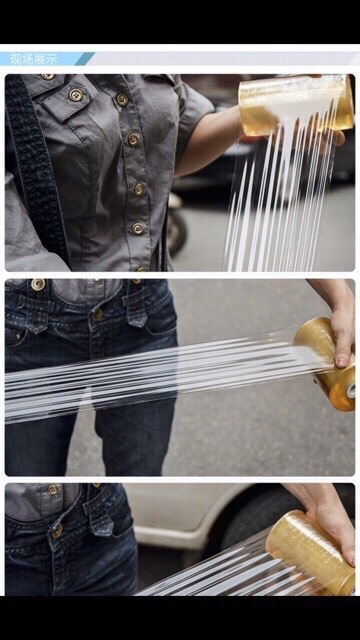 现场展示