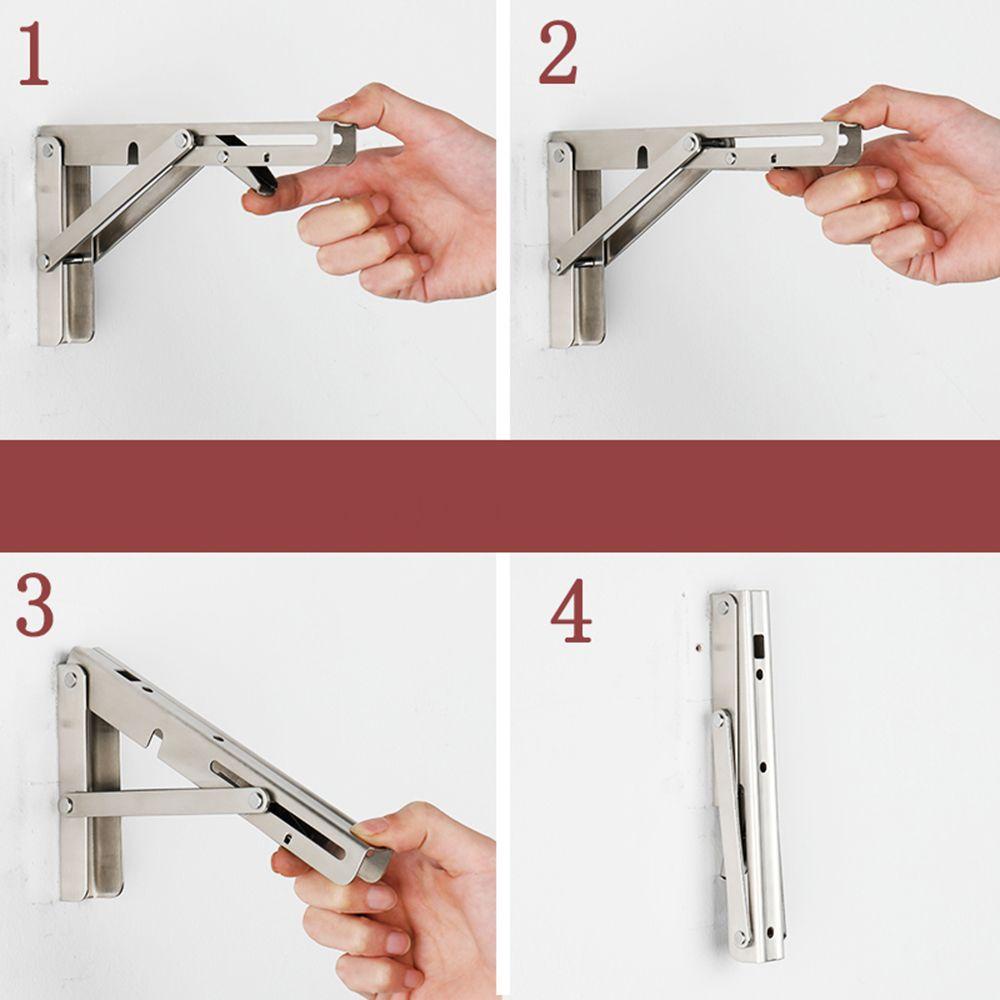 1

2

3

4