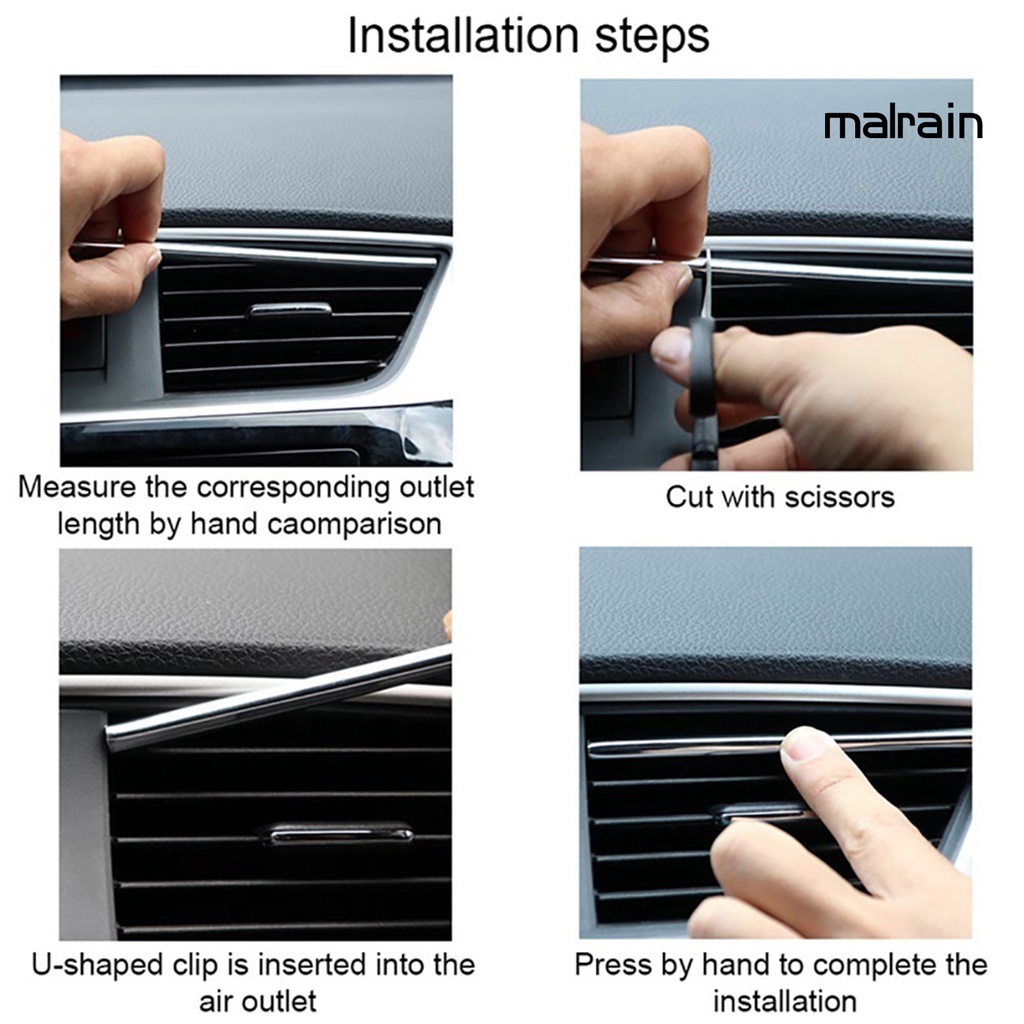 Installation steps

malrain

Measure the corresponding outlet length by hand caomparison

Cut with scissors

U-shaped clip is inserted into the air outlet

Press by hand to complete the installation