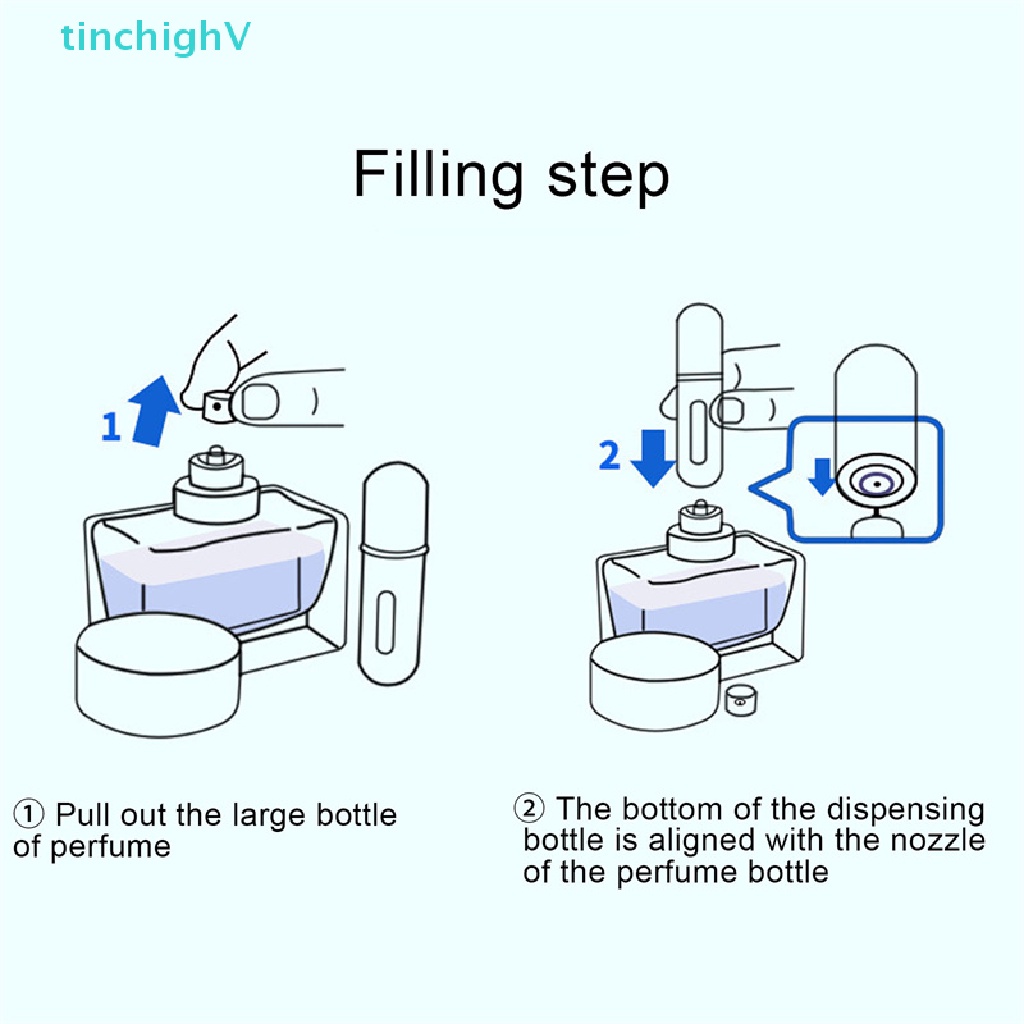 tinchighV

Filling step

1

2

① Pull out the large bottle of perfume

② The bottom of the dispensing bottle is aligned with the nozzle of the perfume bottle