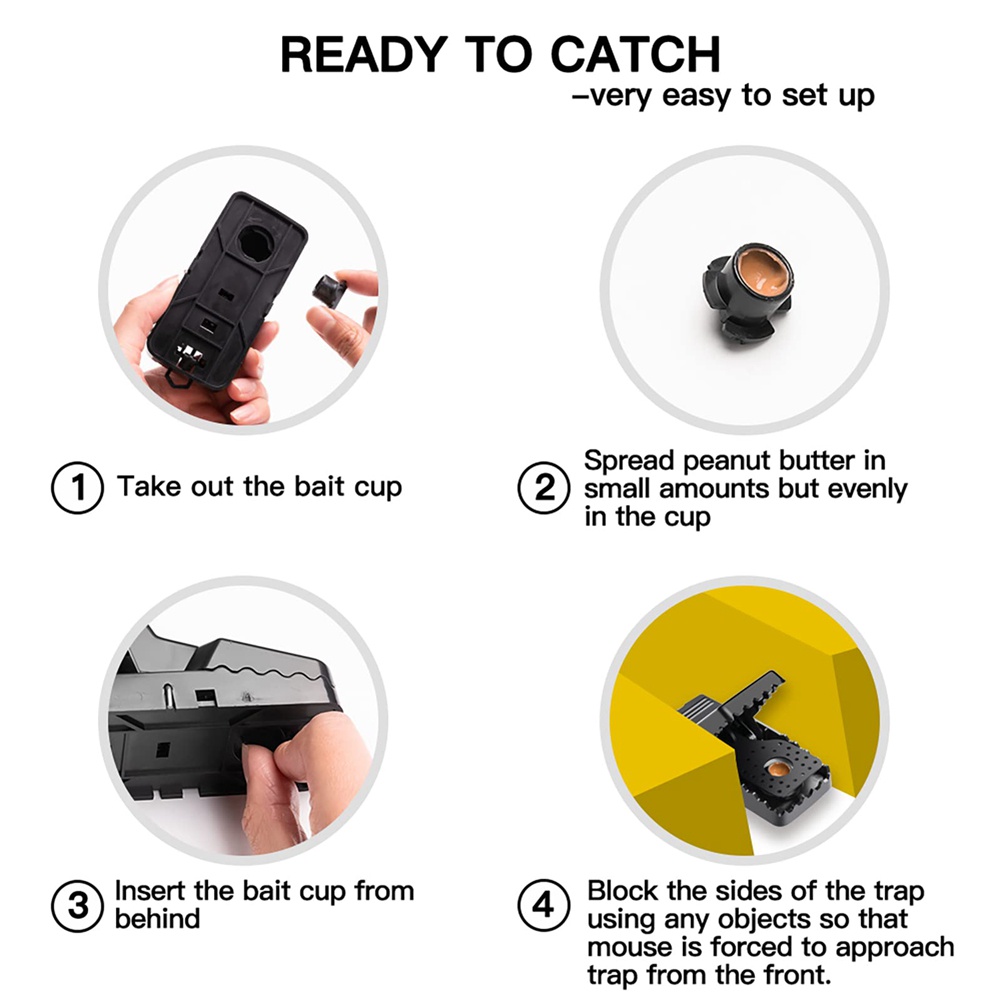 READY TO CATCH
–very easy to set up

1 Take out the bait cup

2 Spread peanut butter in small amounts but evenly in the cup

3 Insert the bait cup from behind

4 Block the sides of the trap using any objects so that mouse is forced to approach trap from the front.